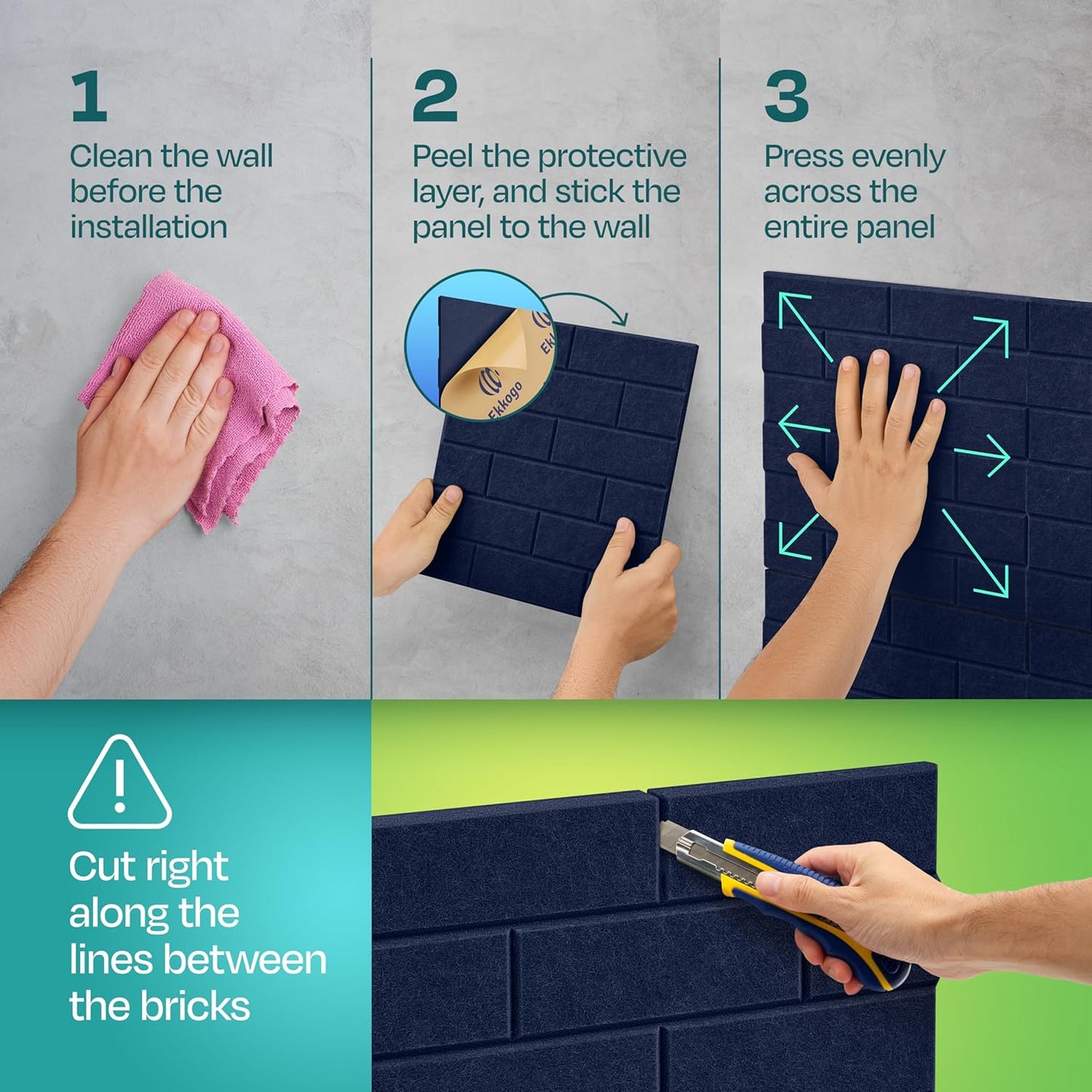 1
Clean the wall before the installation

2
Peel the protective layer, and stick the panel to the wall

Ekkogo
Ek

3
Press evenly across the entire panel

Cut right along the lines between the bricks