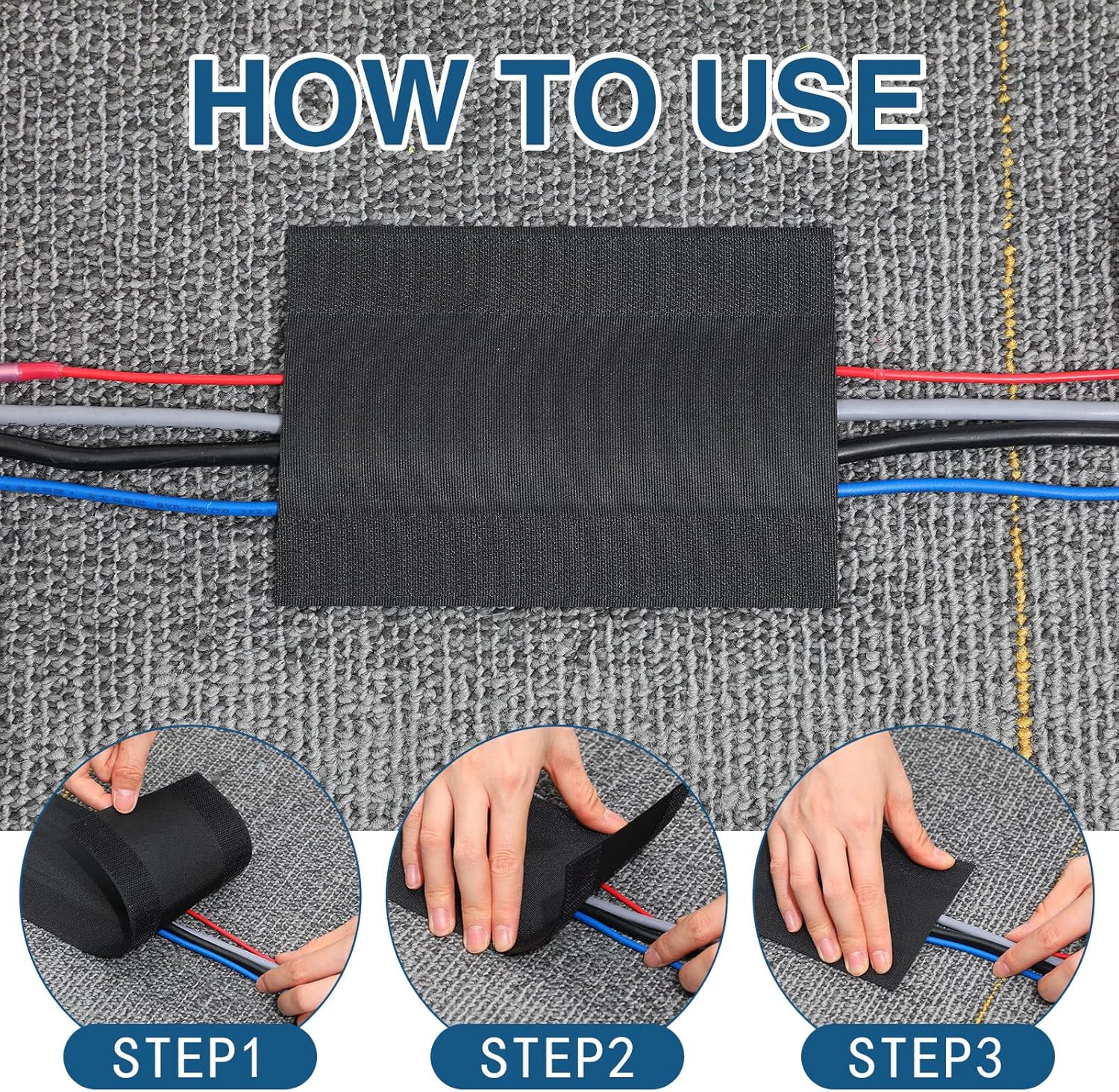 HOW TO USE

STEP1

STEP2

STEP3