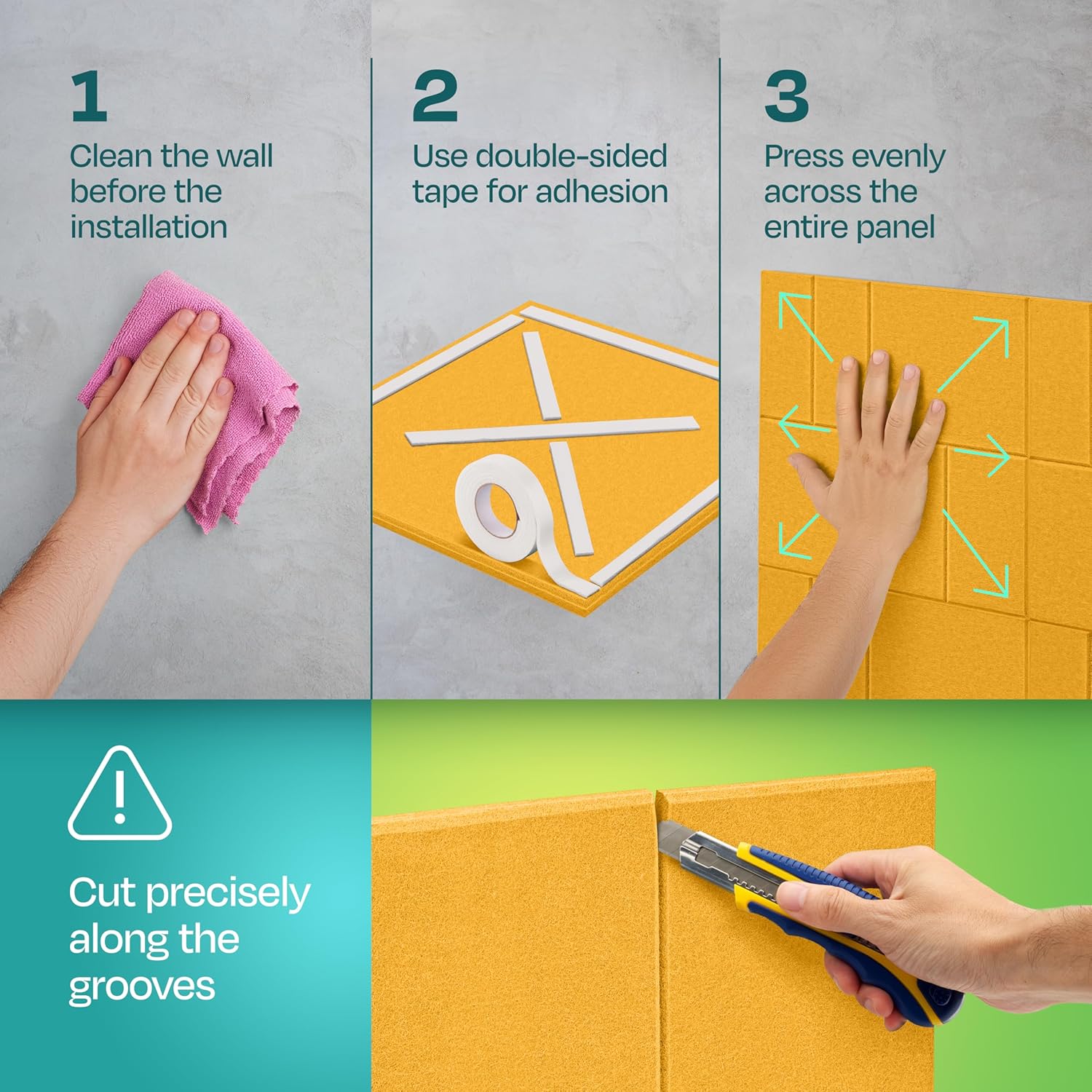 1
Clean the wall before the installation

2
Use double-sided tape for adhesion

3
Press evenly across the entire panel

Cut precisely along the grooves