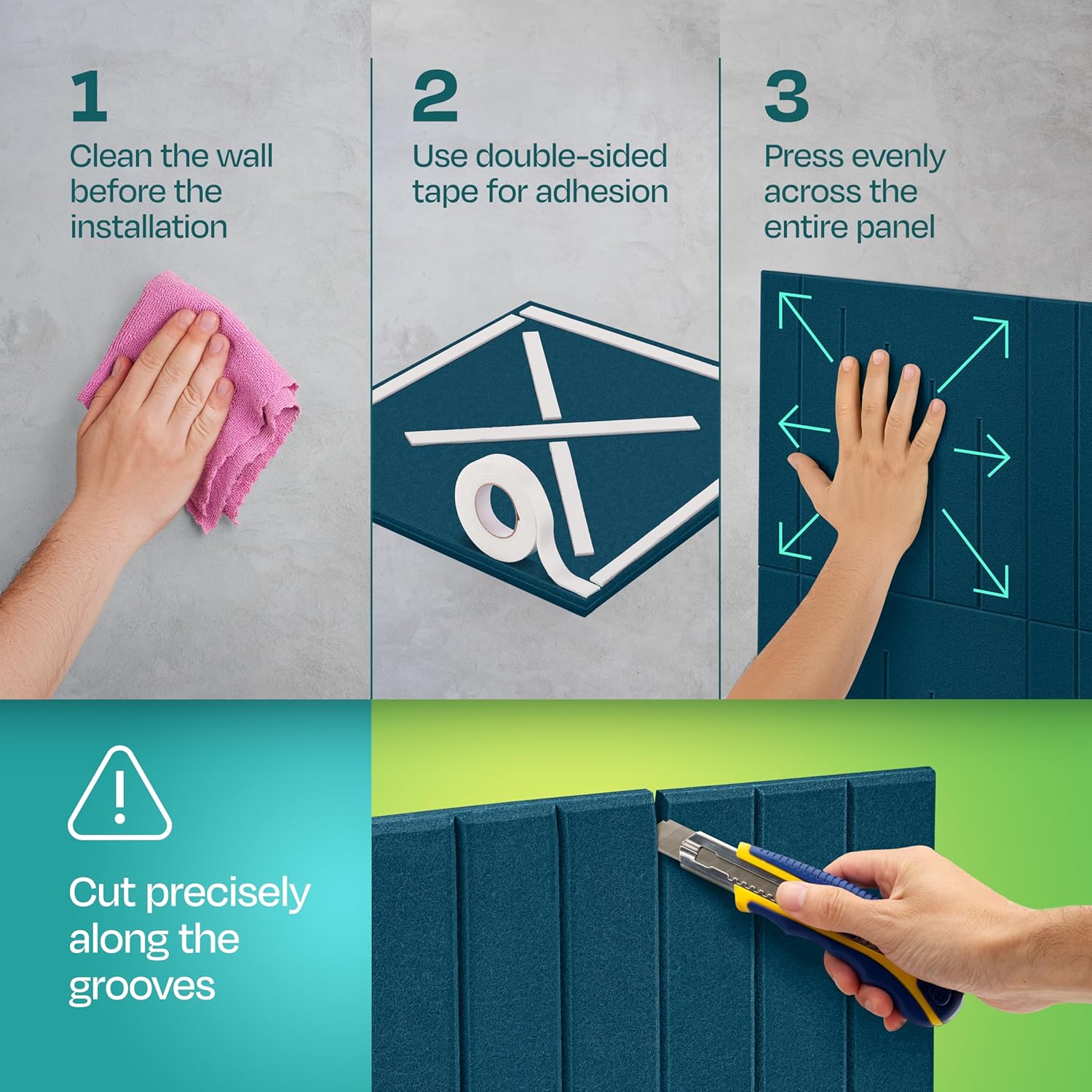 1
Clean the wall before the installation

2
Use double-sided tape for adhesion

3
Press evenly across the entire panel

Cut precisely along the grooves