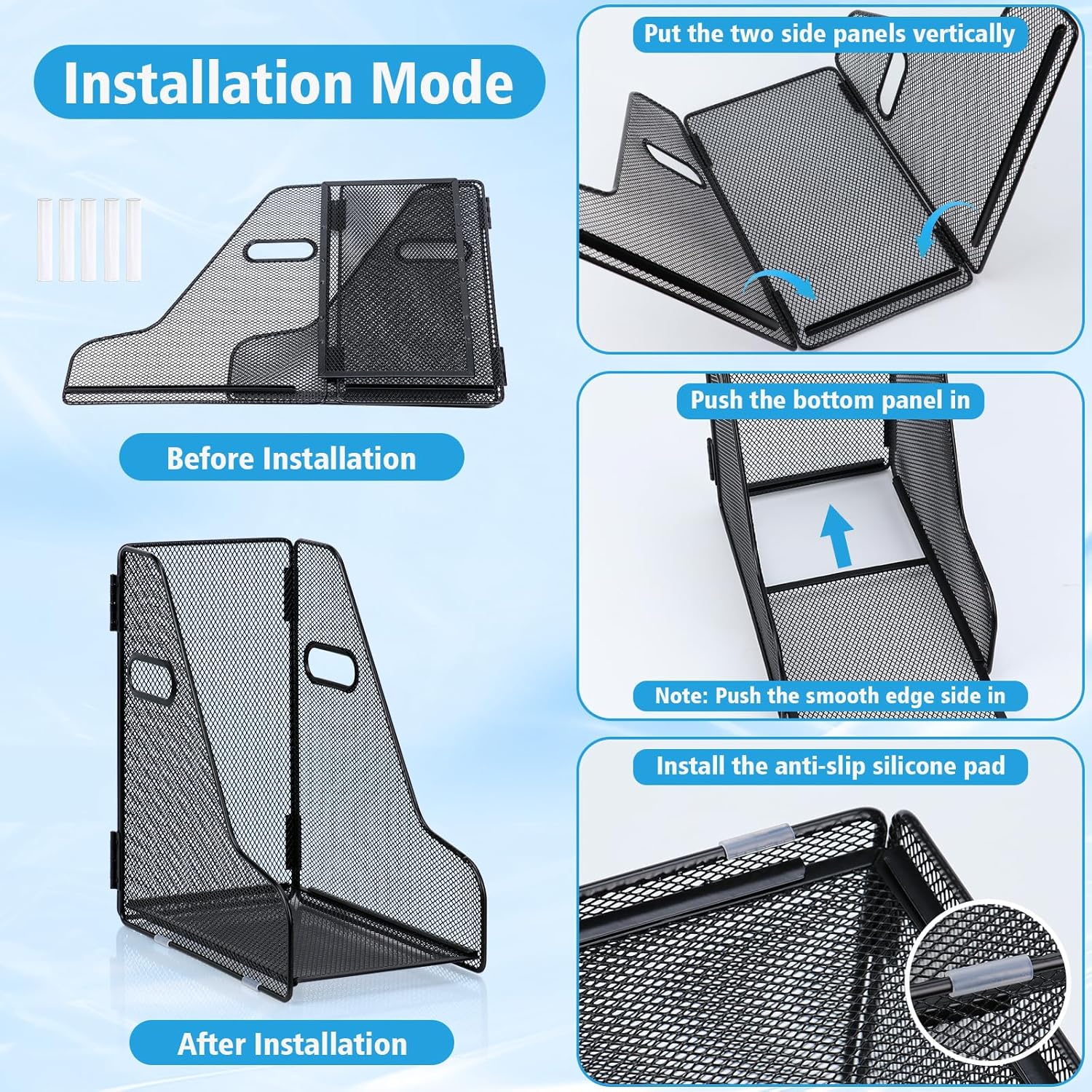 Installation Mode

Before Installation

After Installation

Put the two side panels vertically

Push the bottom panel in

Note: Push the smooth edge side in

Install the anti-slip silicone pad