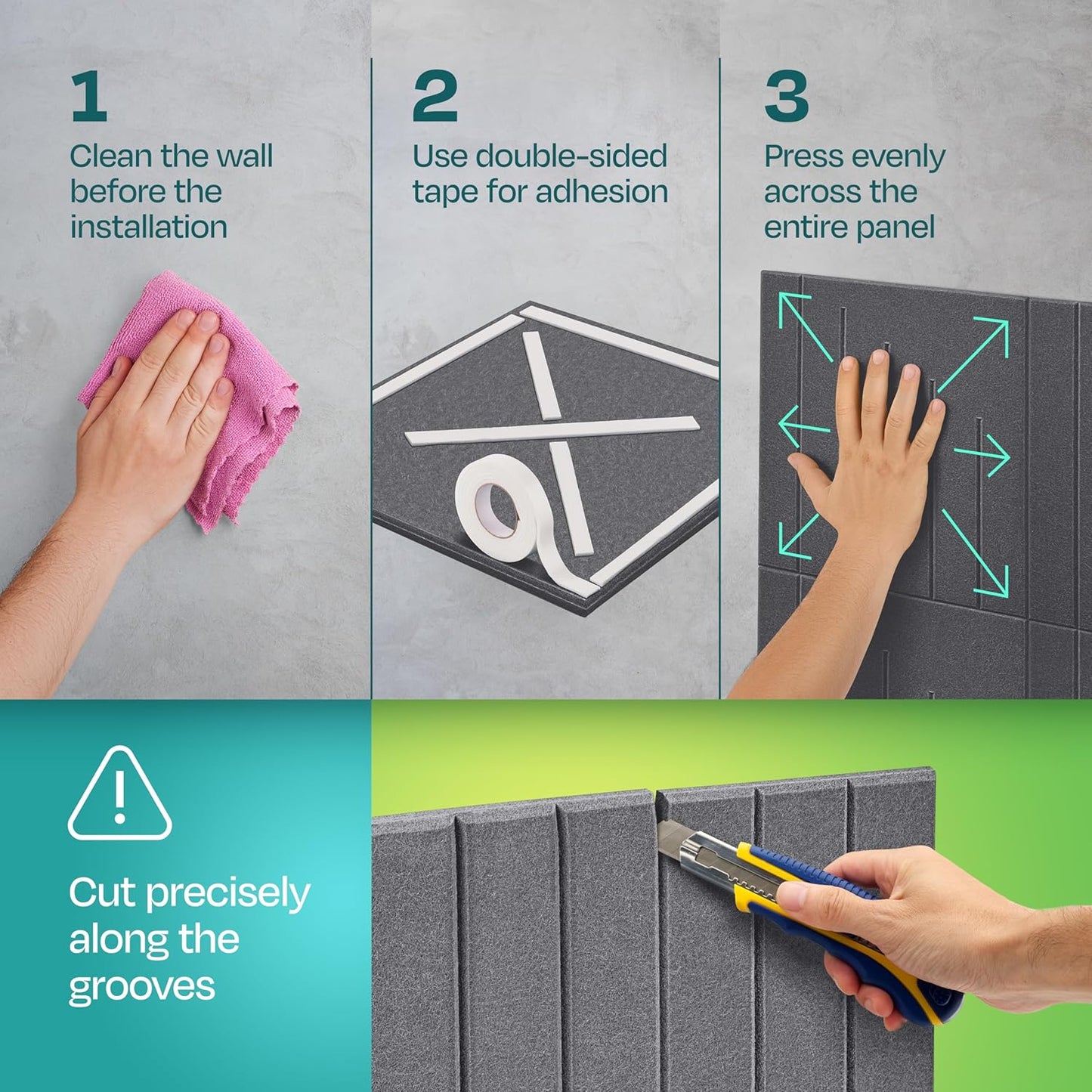 1
Clean the wall before the installation

2
Use double-sided tape for adhesion

3
Press evenly across the entire panel

Cut precisely along the grooves