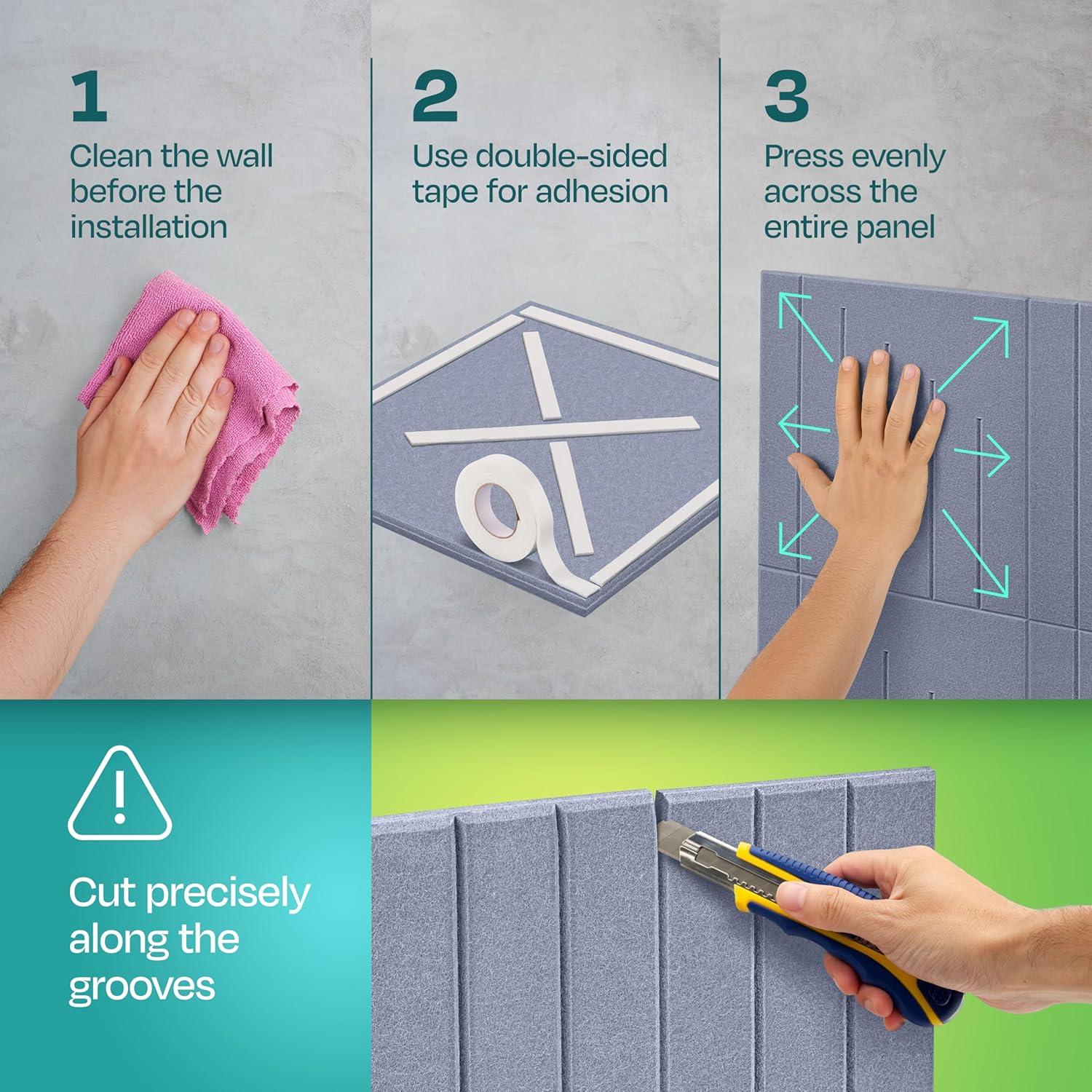 1
Clean the wall before the installation

2
Use double-sided tape for adhesion

3
Press evenly across the entire panel

Cut precisely along the grooves