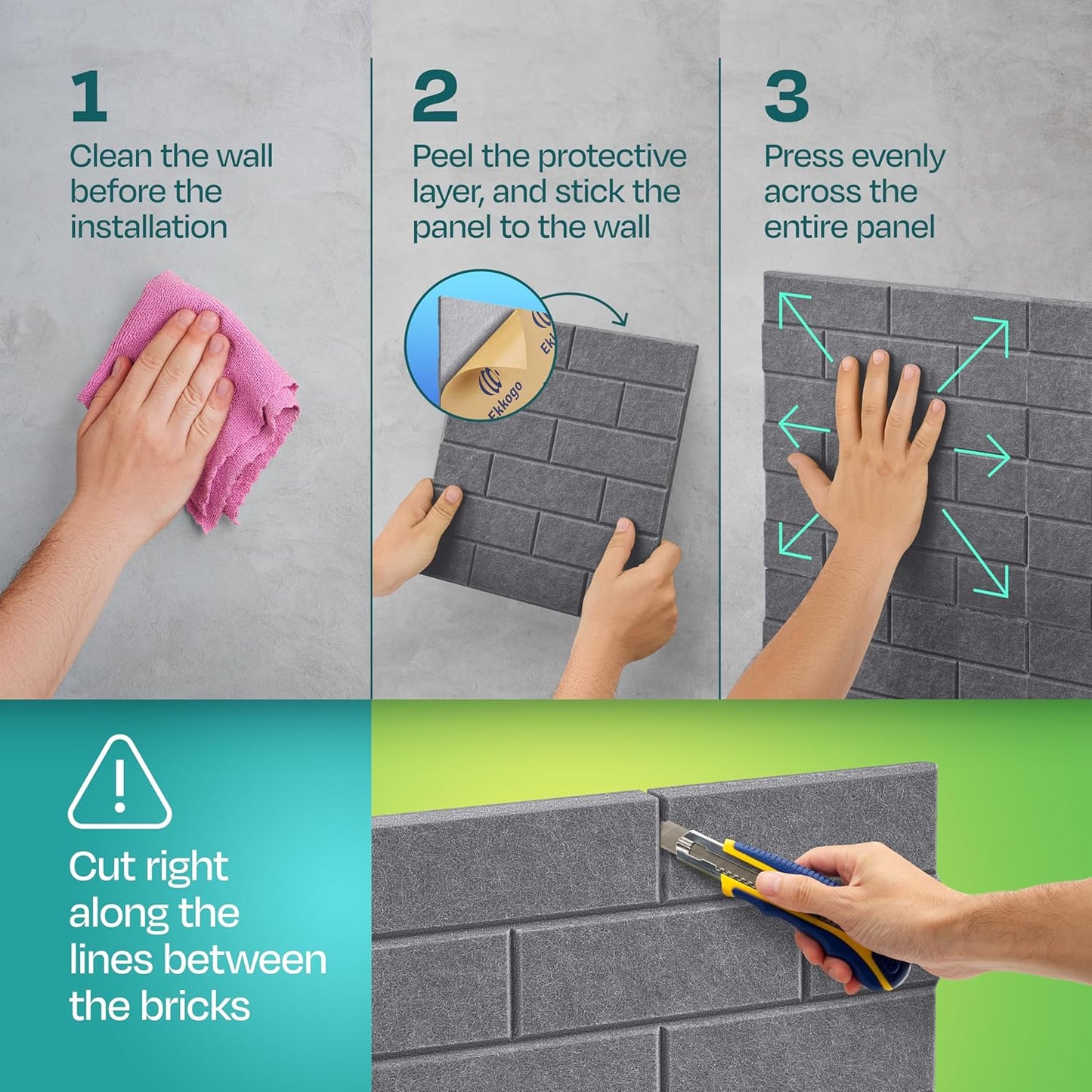 1
Clean the wall before the installation

2
Peel the protective layer, and stick the panel to the wall

Ekkogo
Ek

3
Press evenly across the entire panel

Cut right along the lines between the bricks