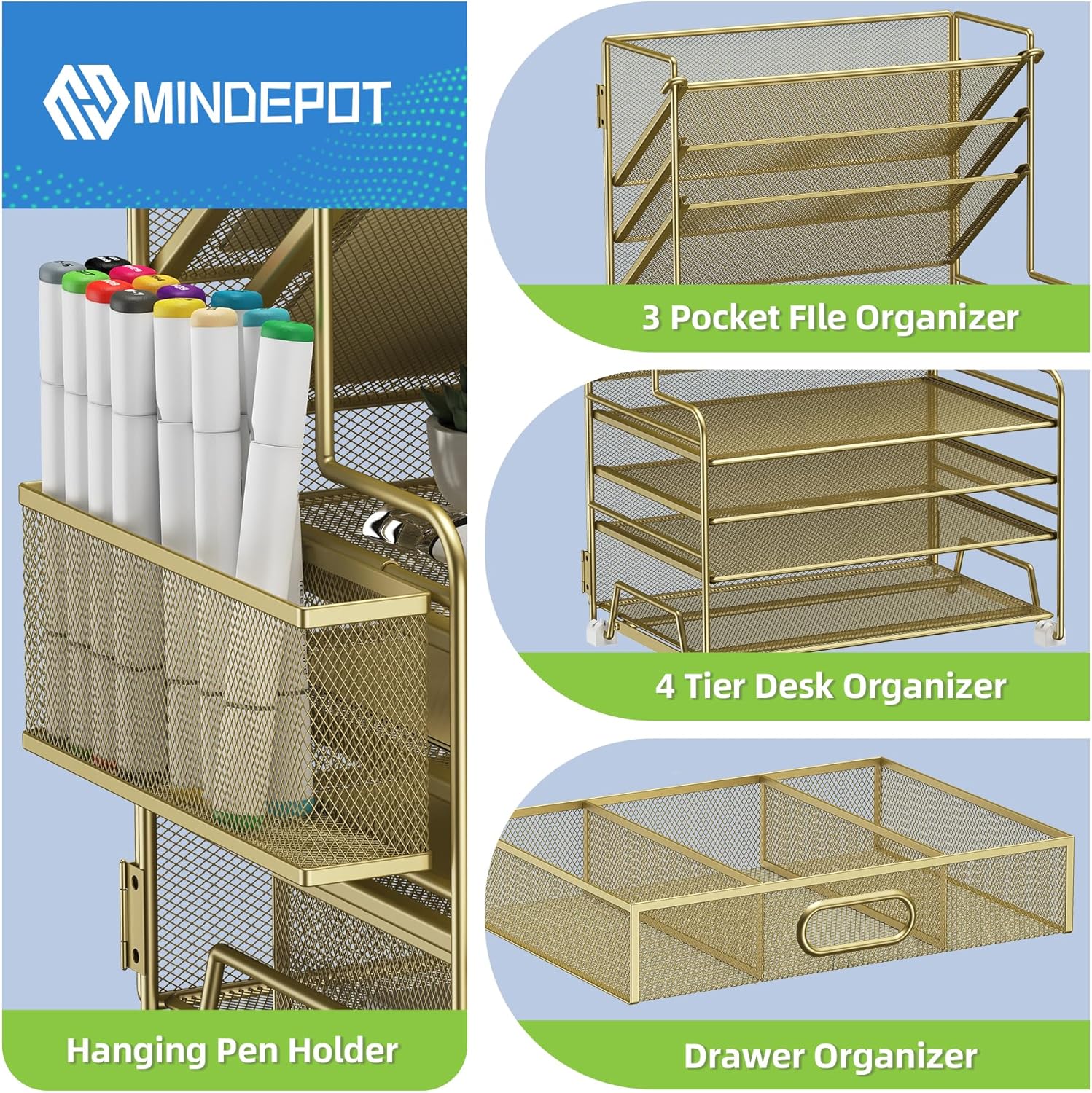 MINDEPOT

Hanging Pen Holder

3 Pocket FIle Organizer

4 Tier Desk Organizer

Drawer Organizer