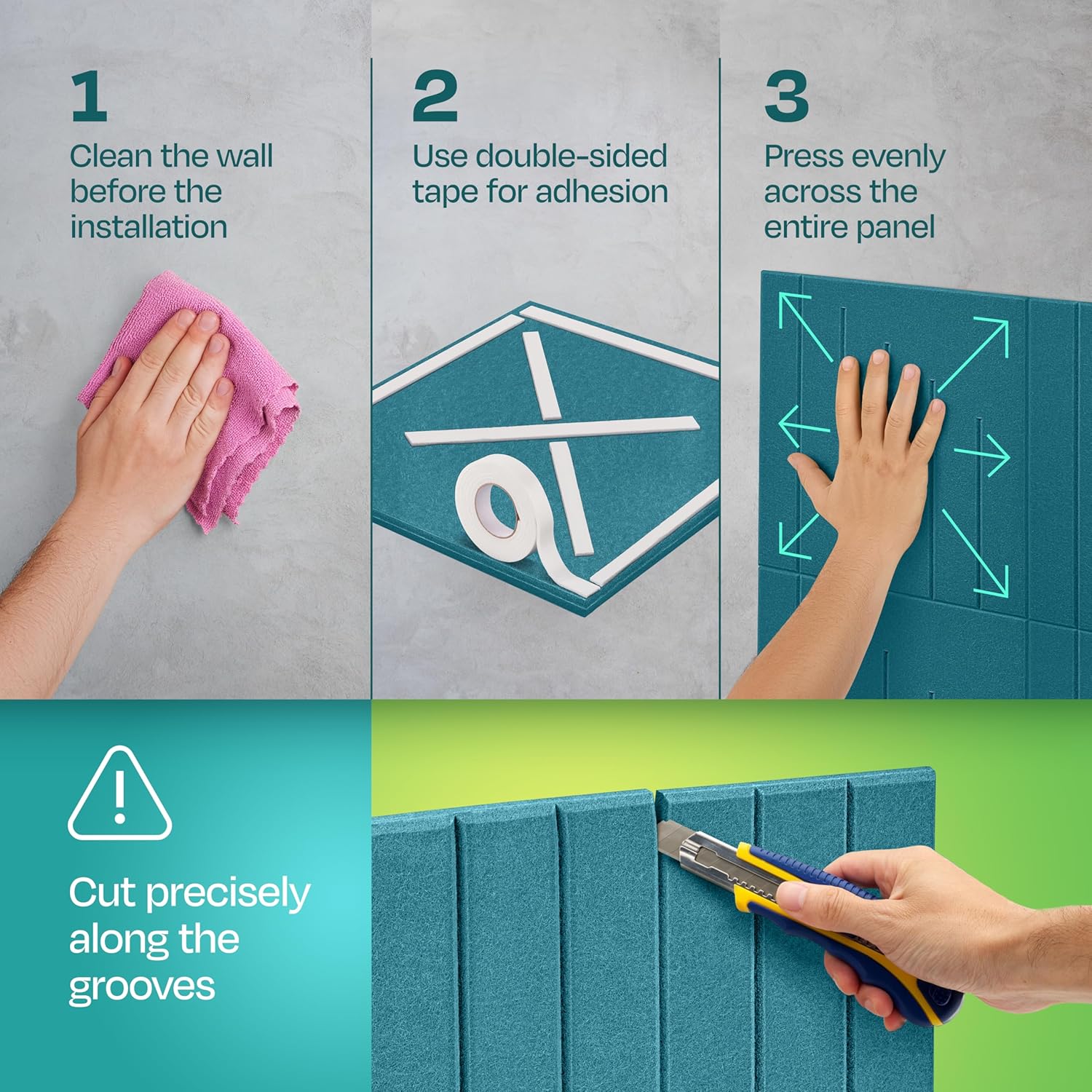 1
Clean the wall before the installation

2
Use double-sided tape for adhesion

3
Press evenly across the entire panel

Cut precisely along the grooves