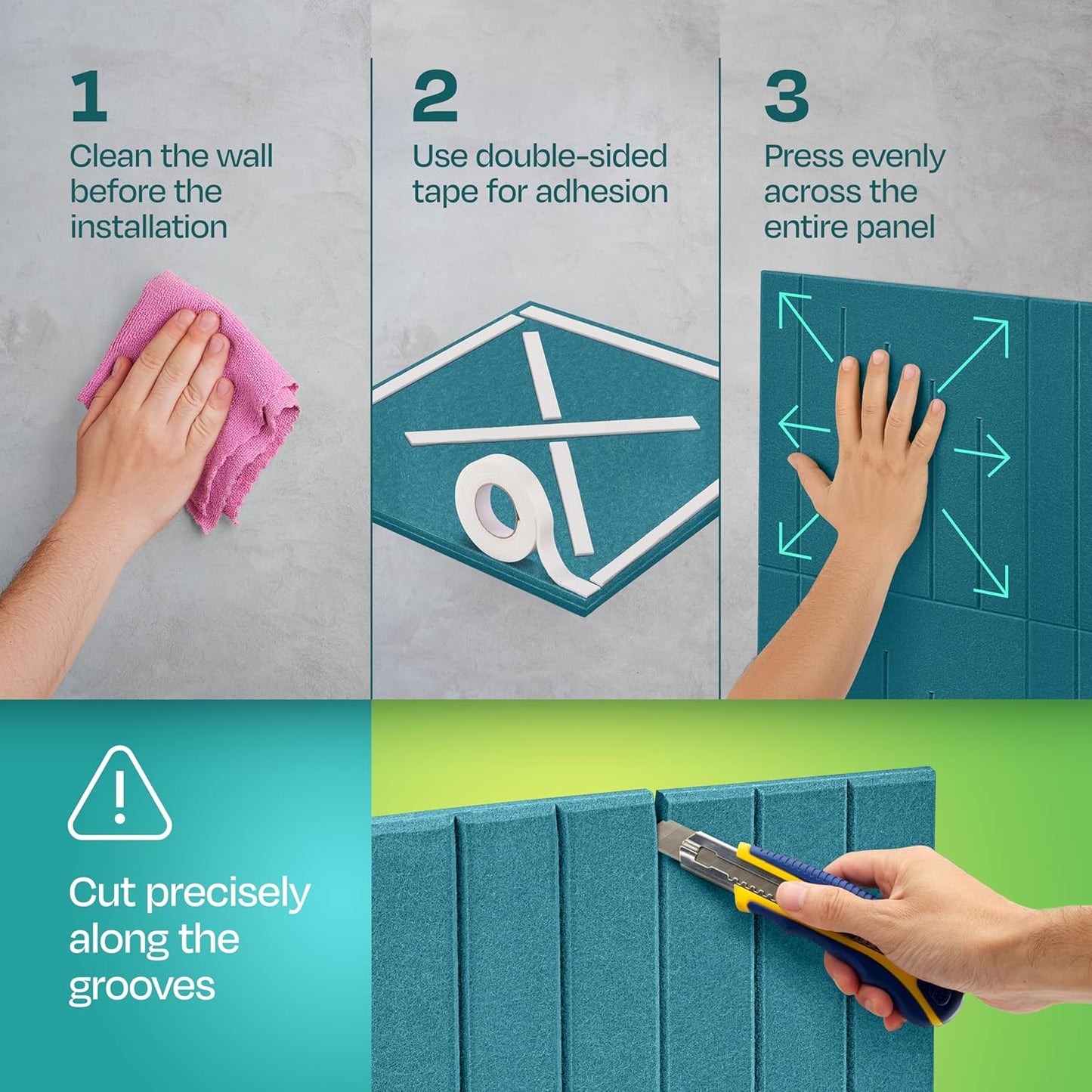 1
Clean the wall before the installation

2
Use double-sided tape for adhesion

3
Press evenly across the entire panel

Cut precisely along the grooves