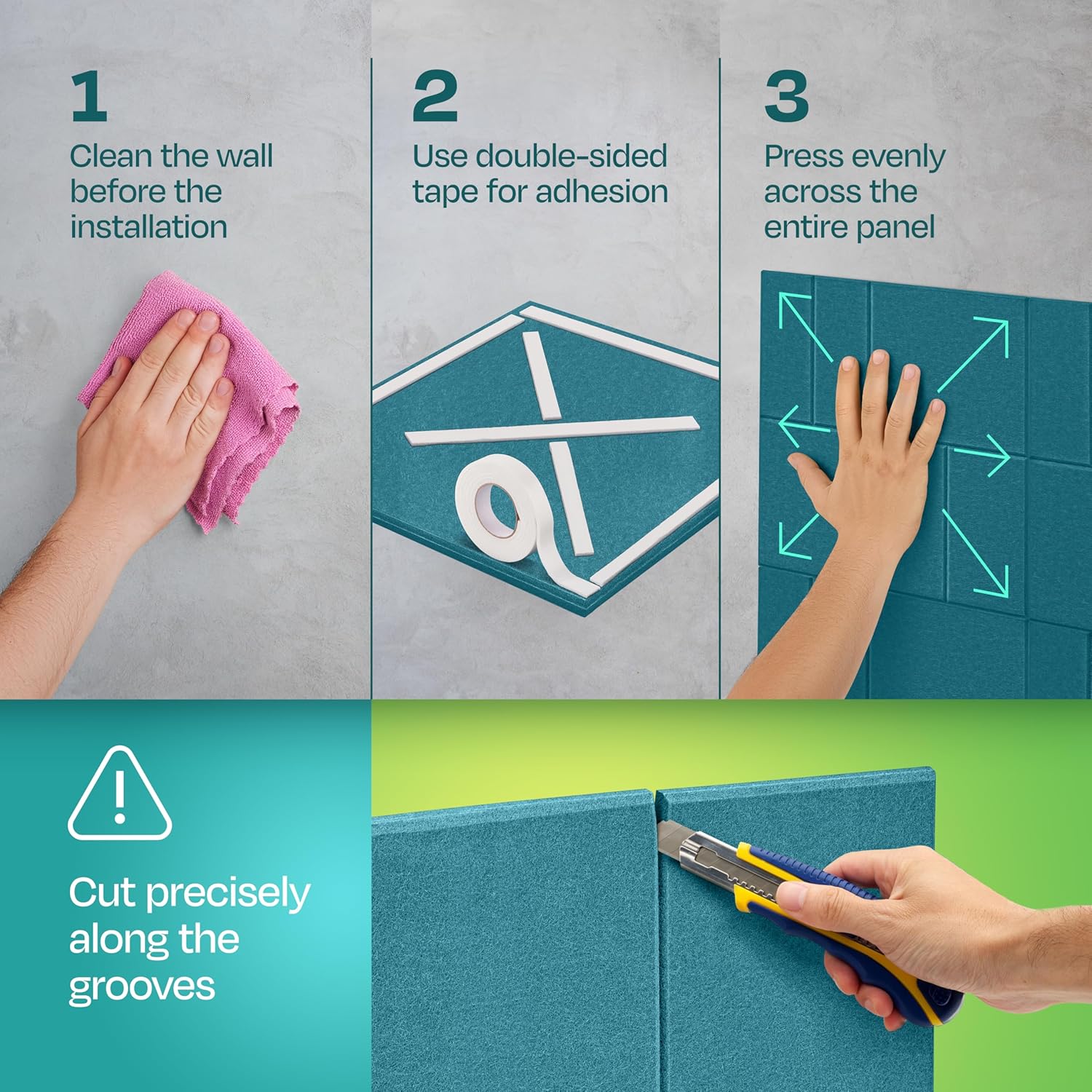 1
Clean the wall before the installation

2
Use double-sided tape for adhesion

3
Press evenly across the entire panel

Cut precisely along the grooves