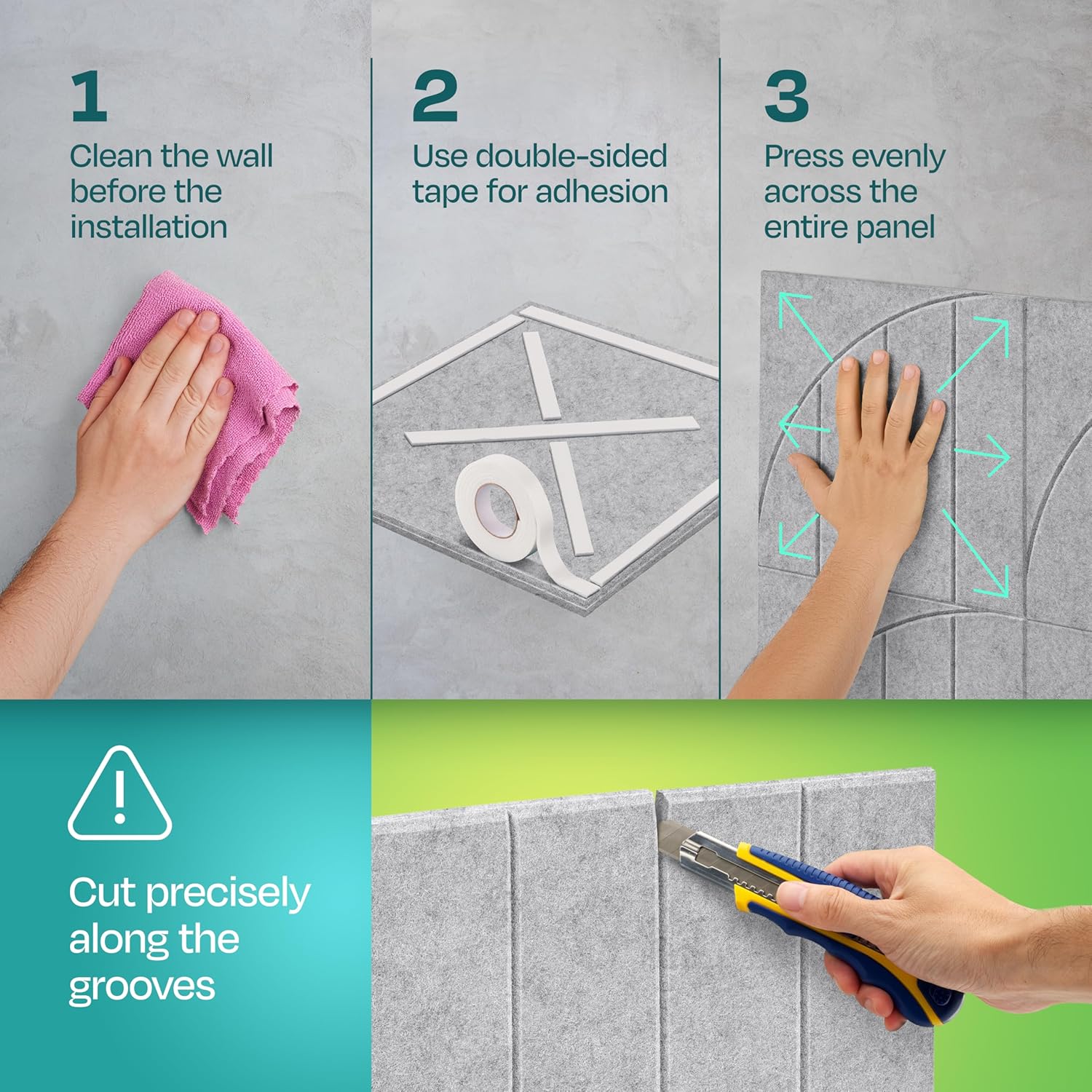 1
Clean the wall before the installation

2
Use double-sided tape for adhesion

3
Press evenly across the entire panel

Cut precisely along the grooves