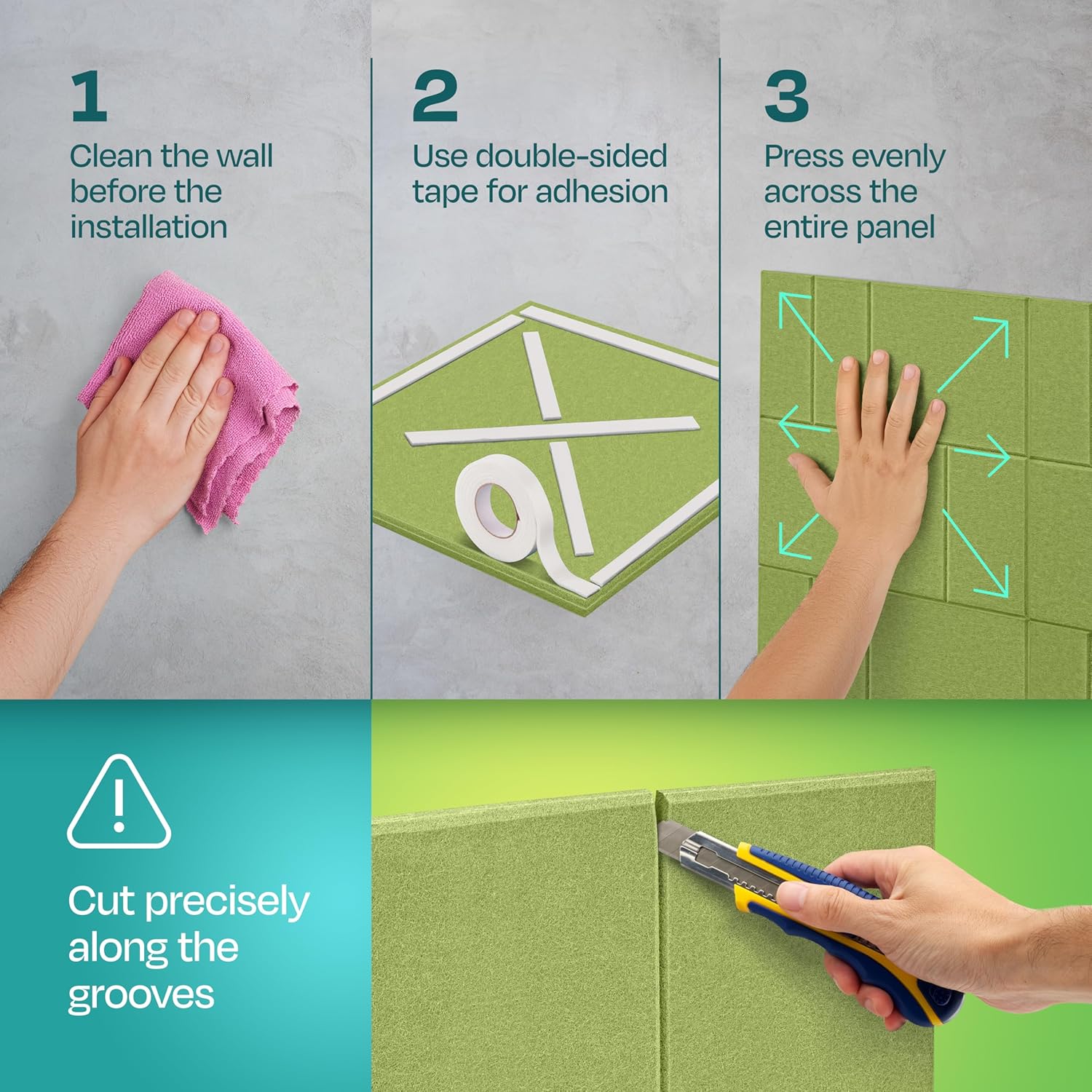 1
Clean the wall before the installation

2
Use double-sided tape for adhesion

3
Press evenly across the entire panel

Cut precisely along the grooves