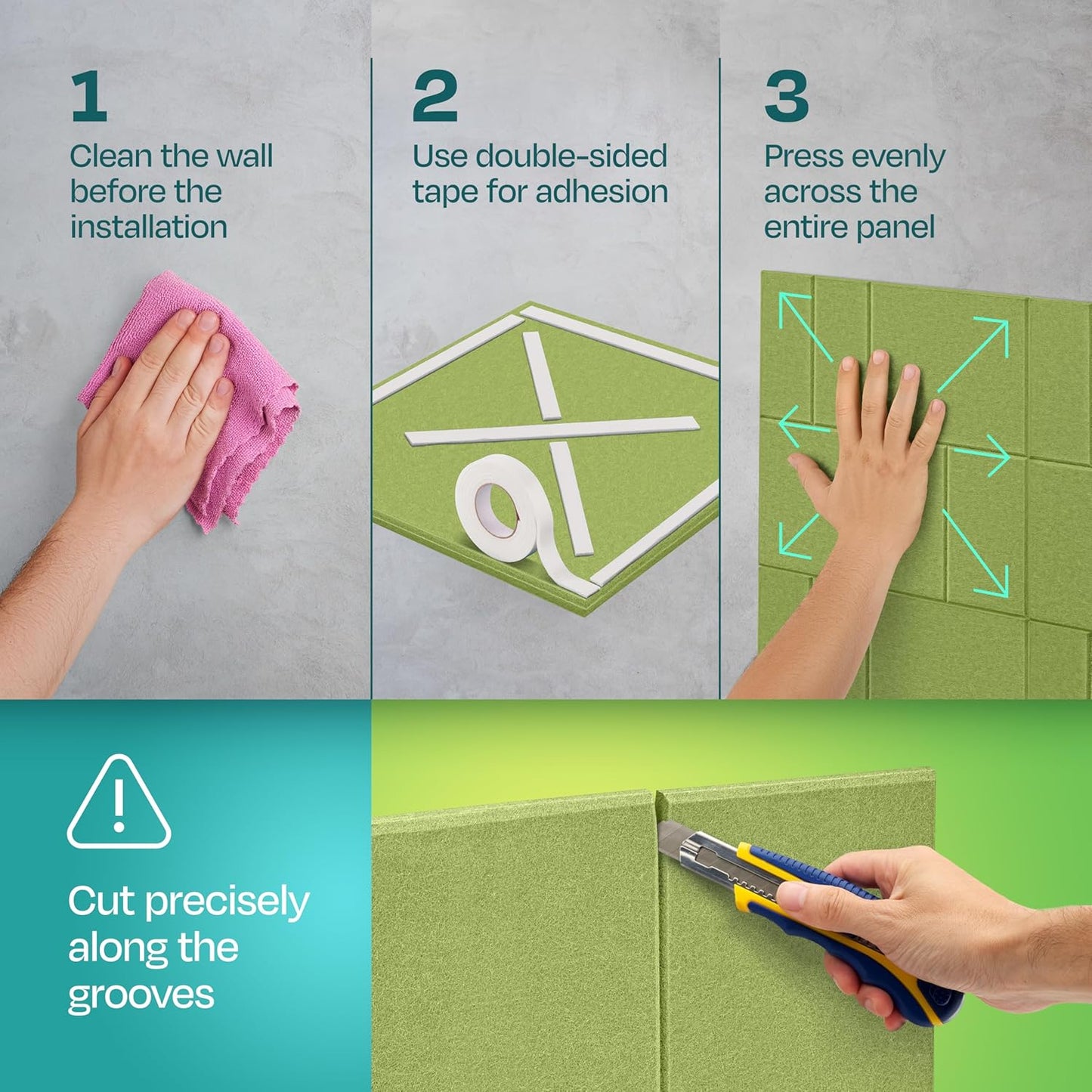 1
Clean the wall before the installation

2
Use double-sided tape for adhesion

3
Press evenly across the entire panel

Cut precisely along the grooves