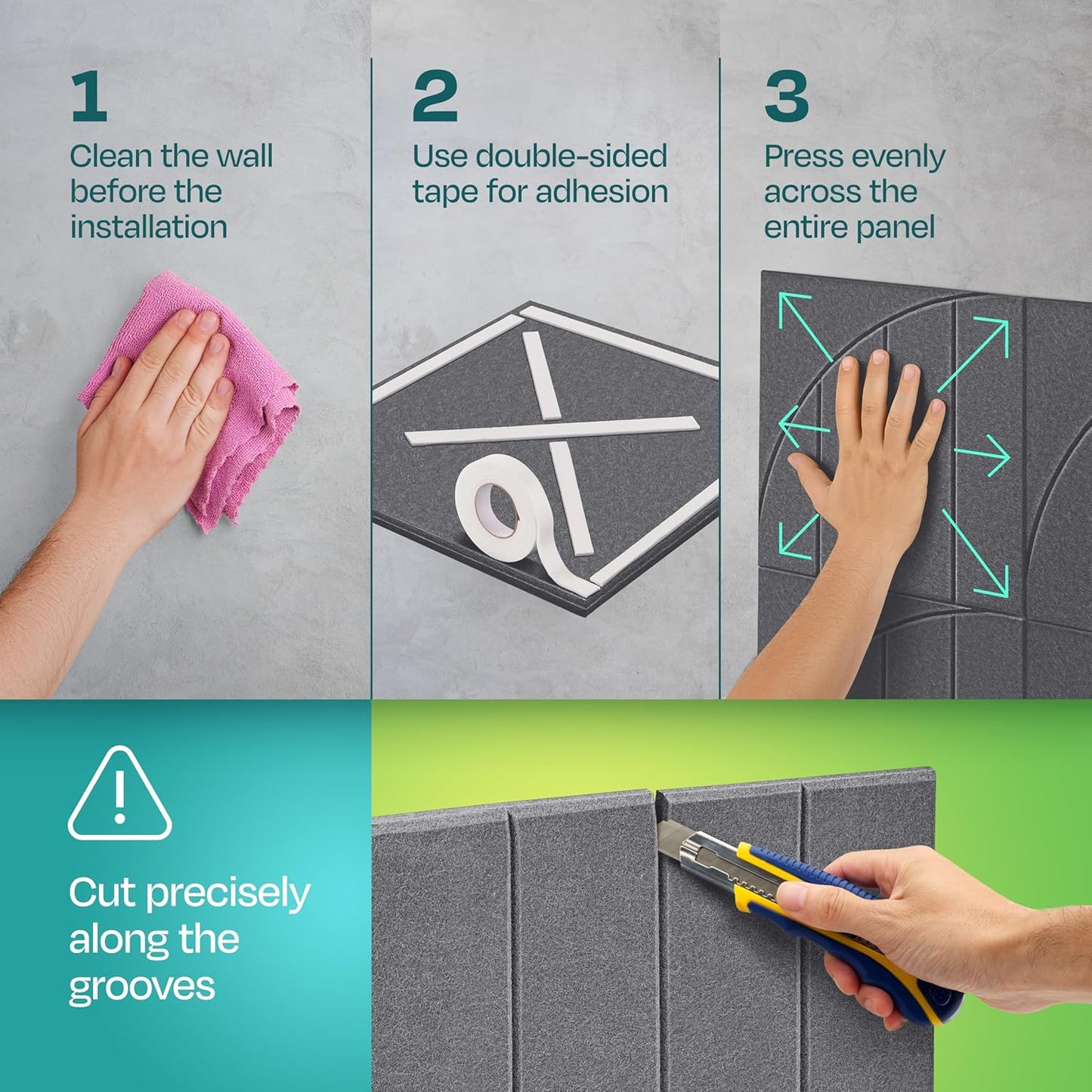 1
Clean the wall before the installation

2
Use double-sided tape for adhesion

3
Press evenly across the entire panel

Cut precisely along the grooves