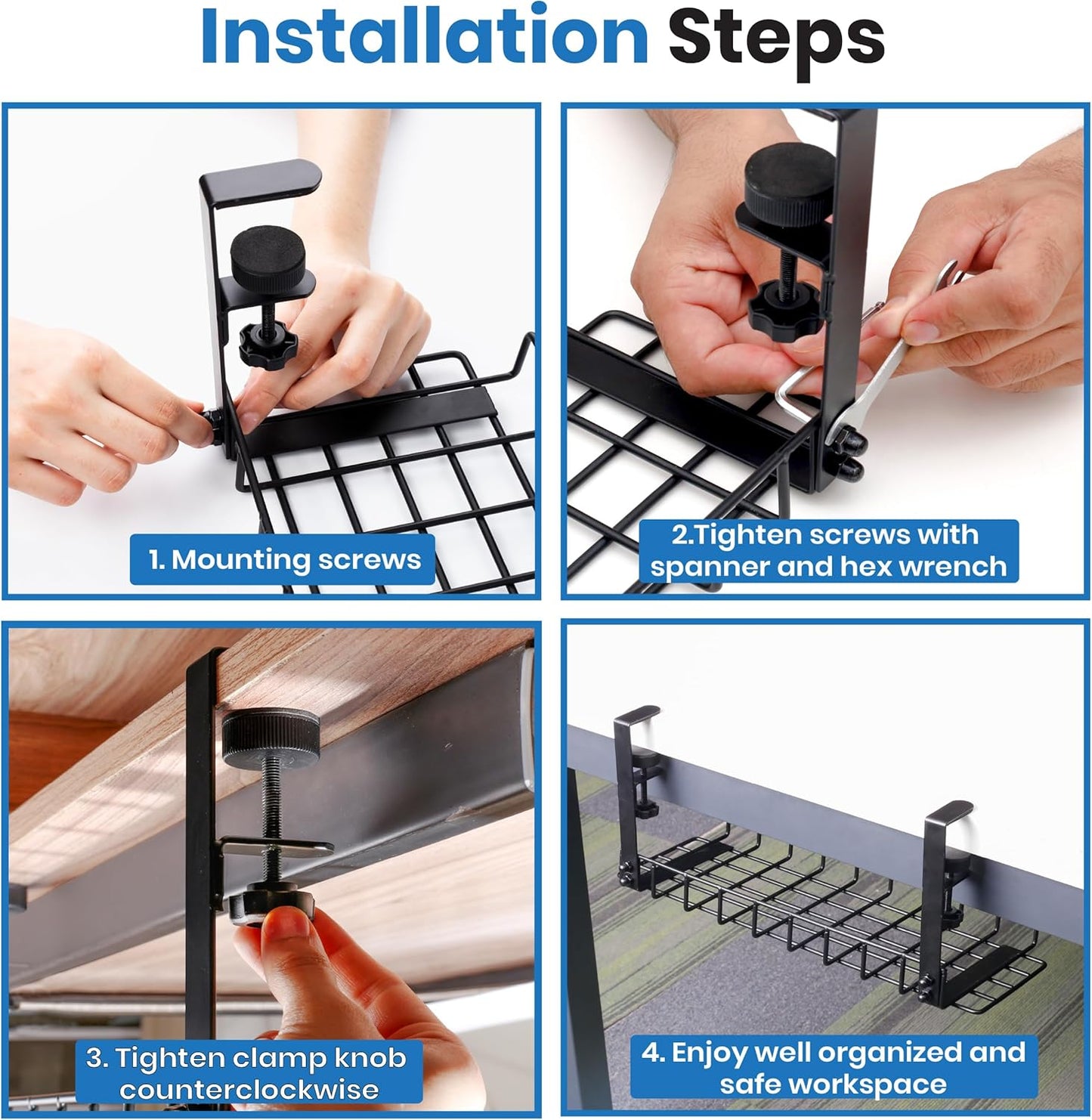 Installation Steps

1. Mounting screws

2.Tighten screws with spanner and hex wrench

3. Tighten clamp knob counterclockwise

4. Enjoy well organized and safe workspace