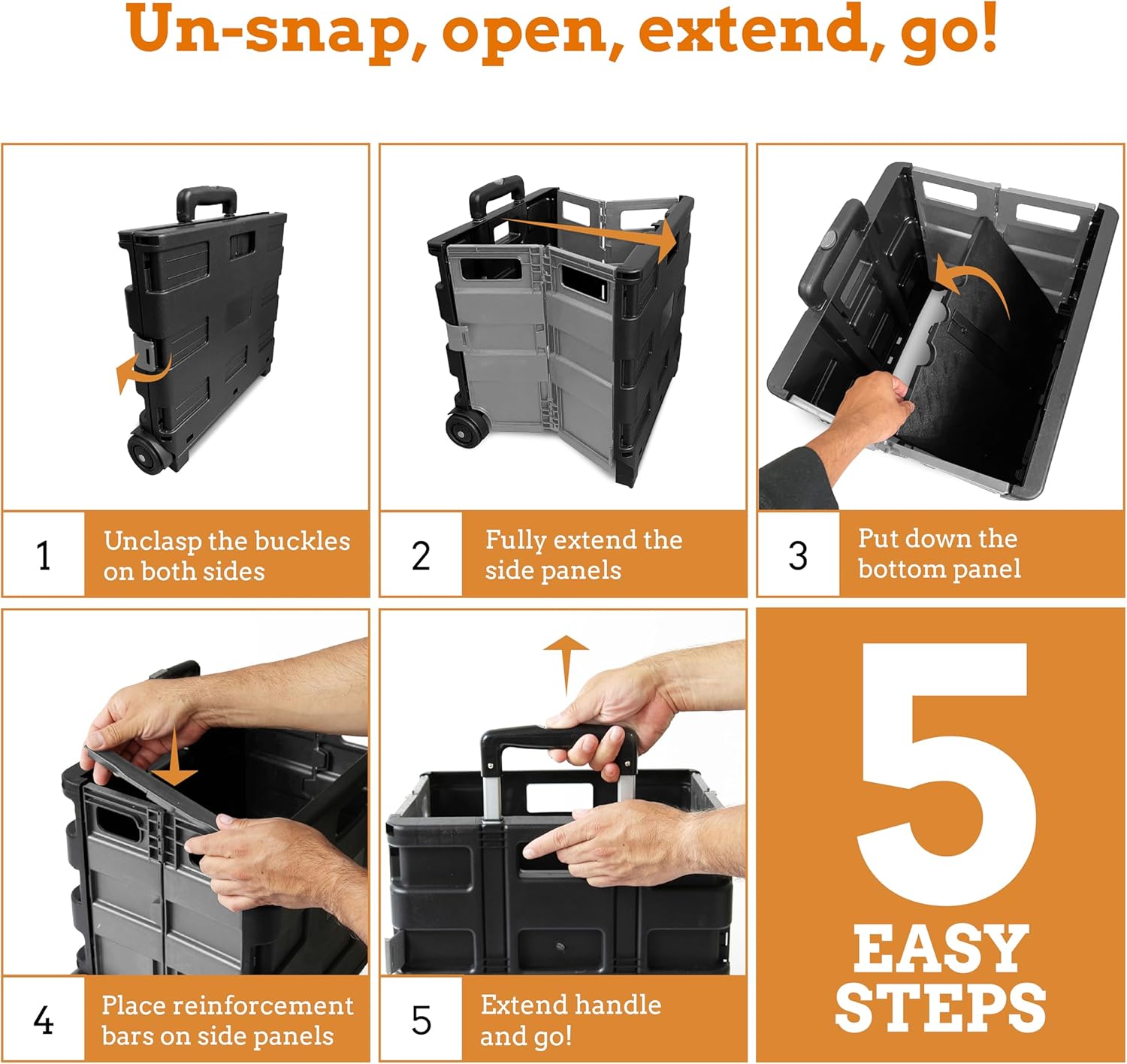 Un-snap, open, extend, go!

1 Unclasp the buckles on both sides

2 Fully extend the side panels

3 Put down the bottom panel

4 Place reinforcement bars on side panels

5 Extend handle and go!

5 EASY STEPS