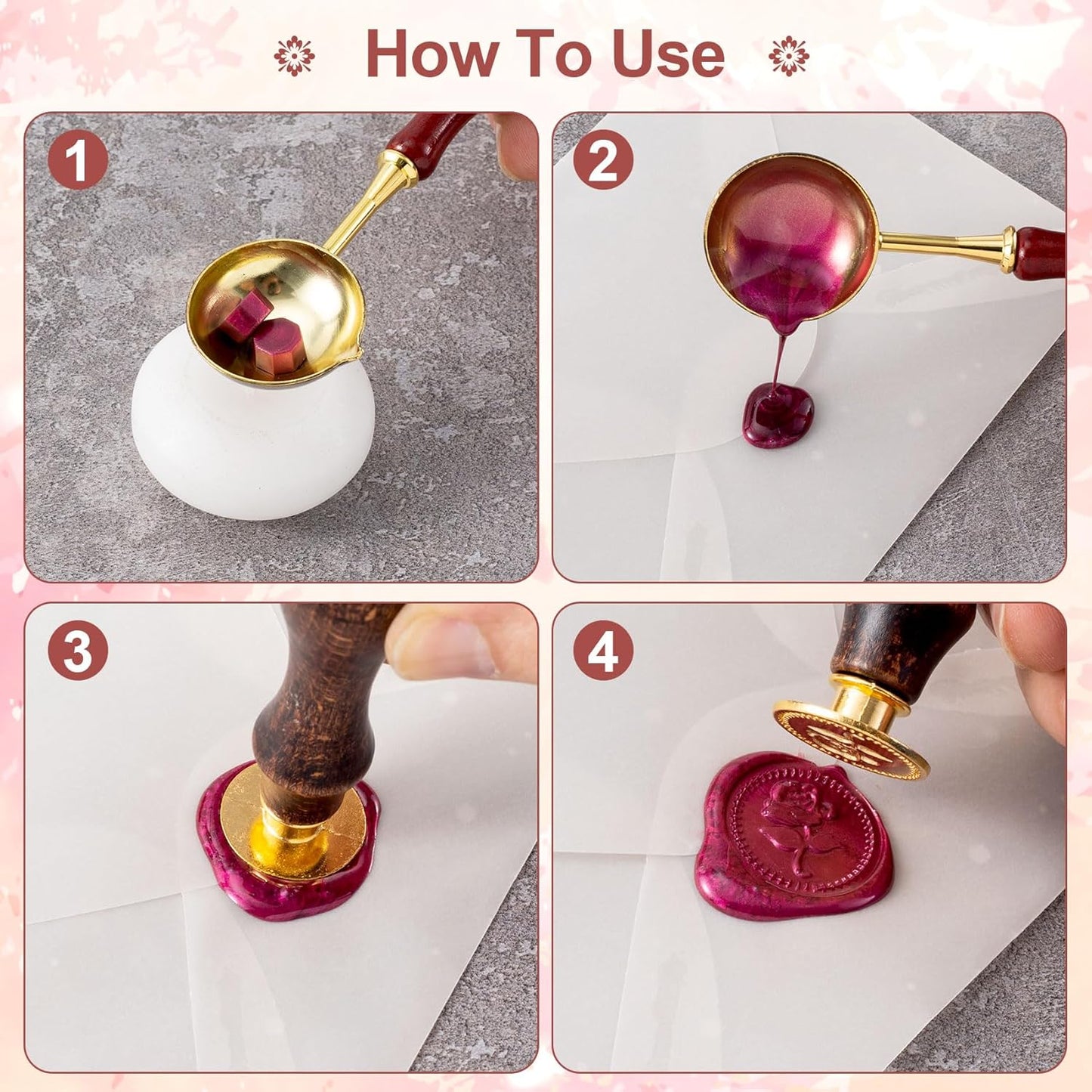 How To Use

1

2

3

4