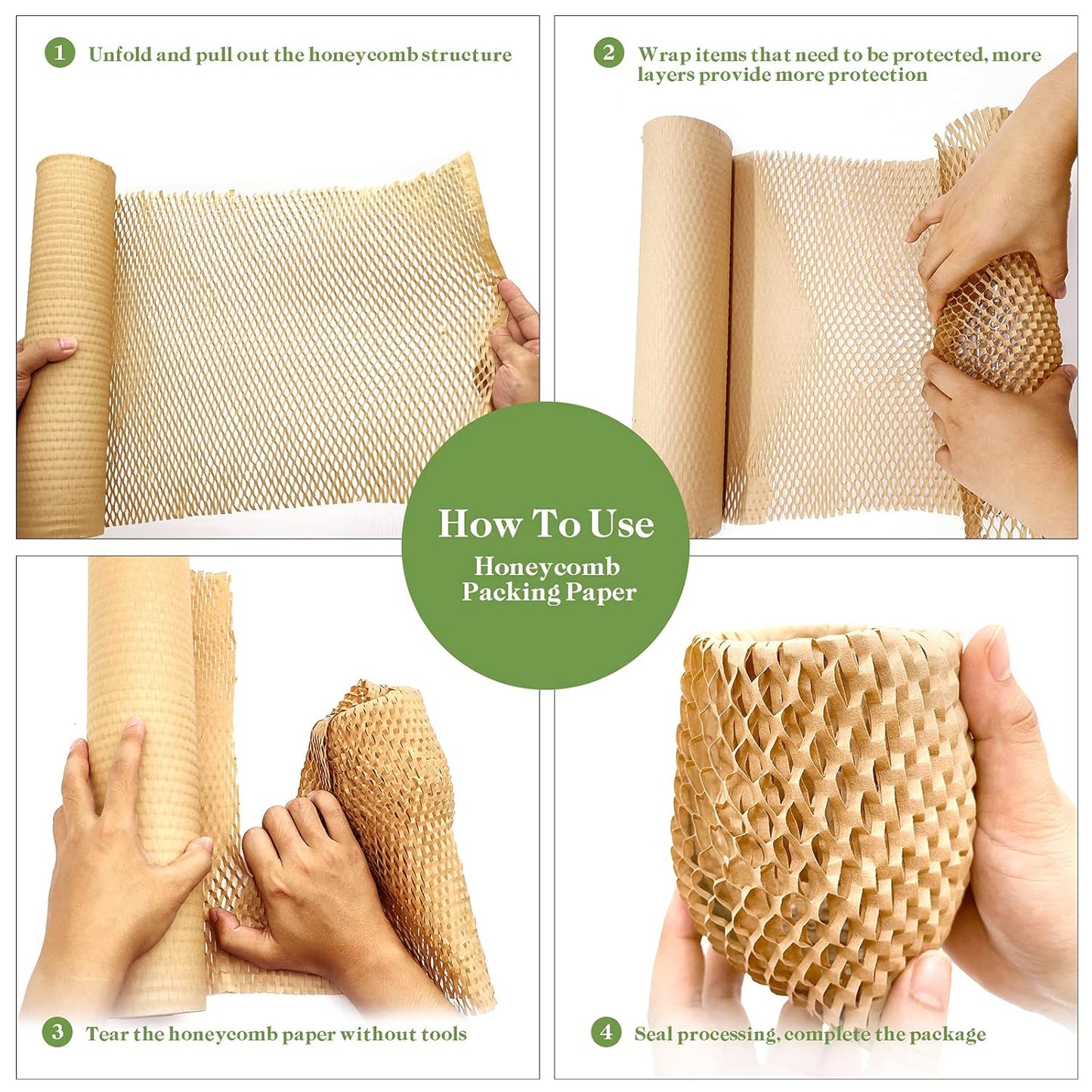 1 Unfold and pull out the honeycomb structure

2 Wrap items that need to be protected, more layers provide more protection

How To Use
Honeycomb Packing Paper

3 Tear the honeycomb paper without tools

4 Seal processing, complete the package