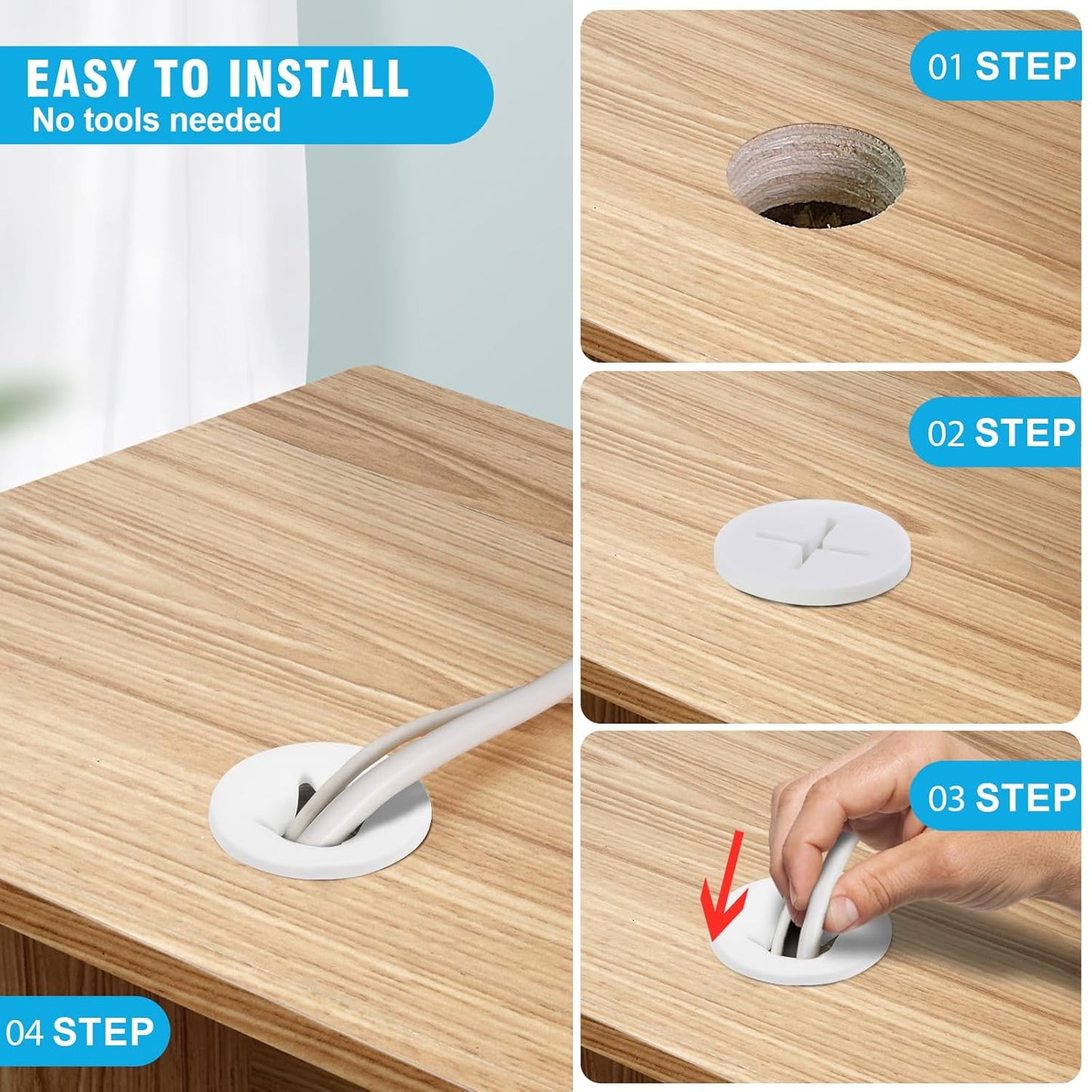 EASY TO INSTALL
No tools needed

01 STEP

02 STEP

03 STEP

04 STEP