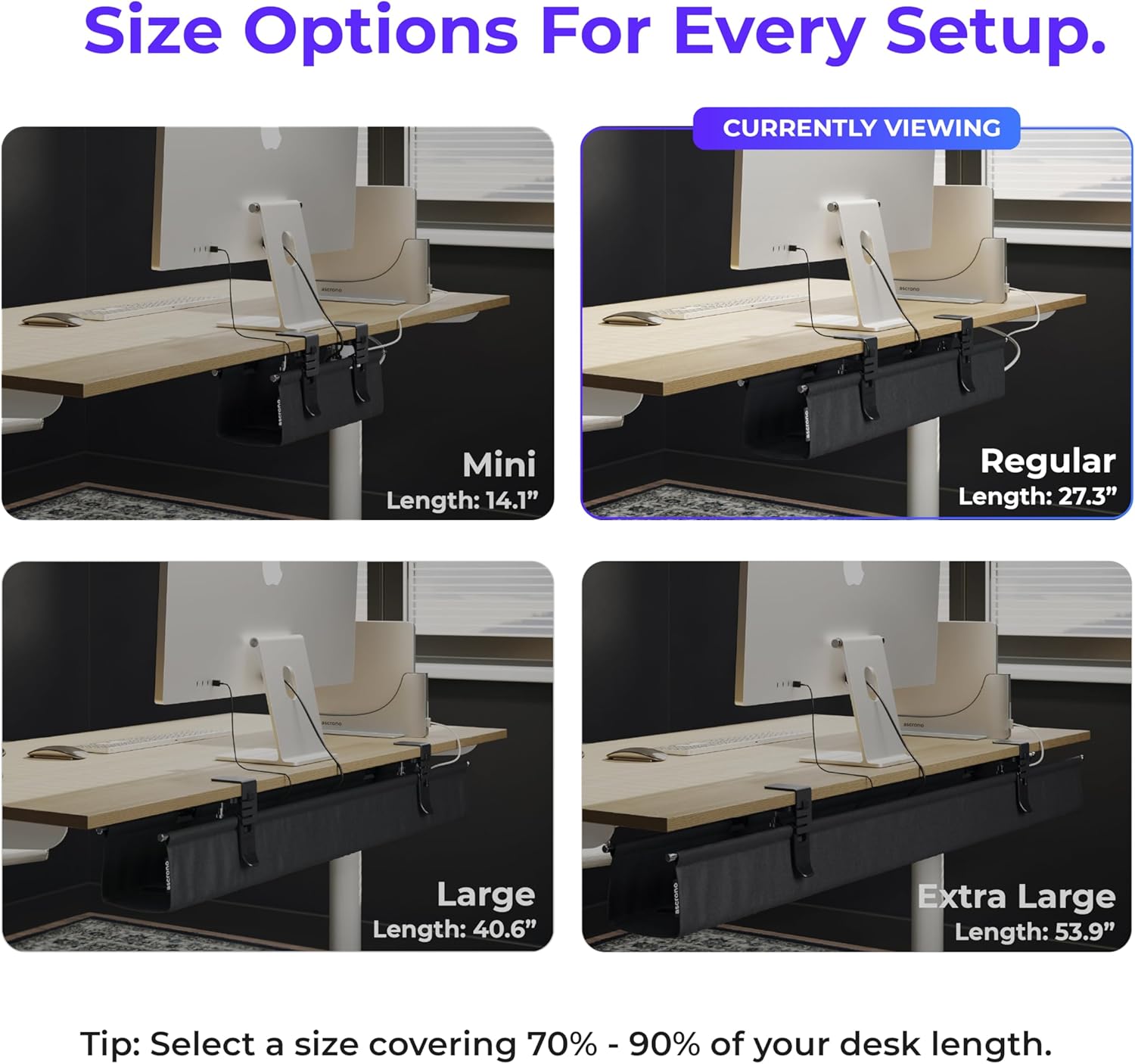 Size Options For Every Setup.

ascrono

ascrono

Mini
Length: 14.1”

CURRENTLY VIEWING

ascrono

ascrono

Regular
Length: 27.3”

ascrono

ascrono

Large
Length: 40.6”

ascrono

ascrono

Extra Large
Length: 53.9”

Tip: Select a size covering 70% - 90% of your desk length.