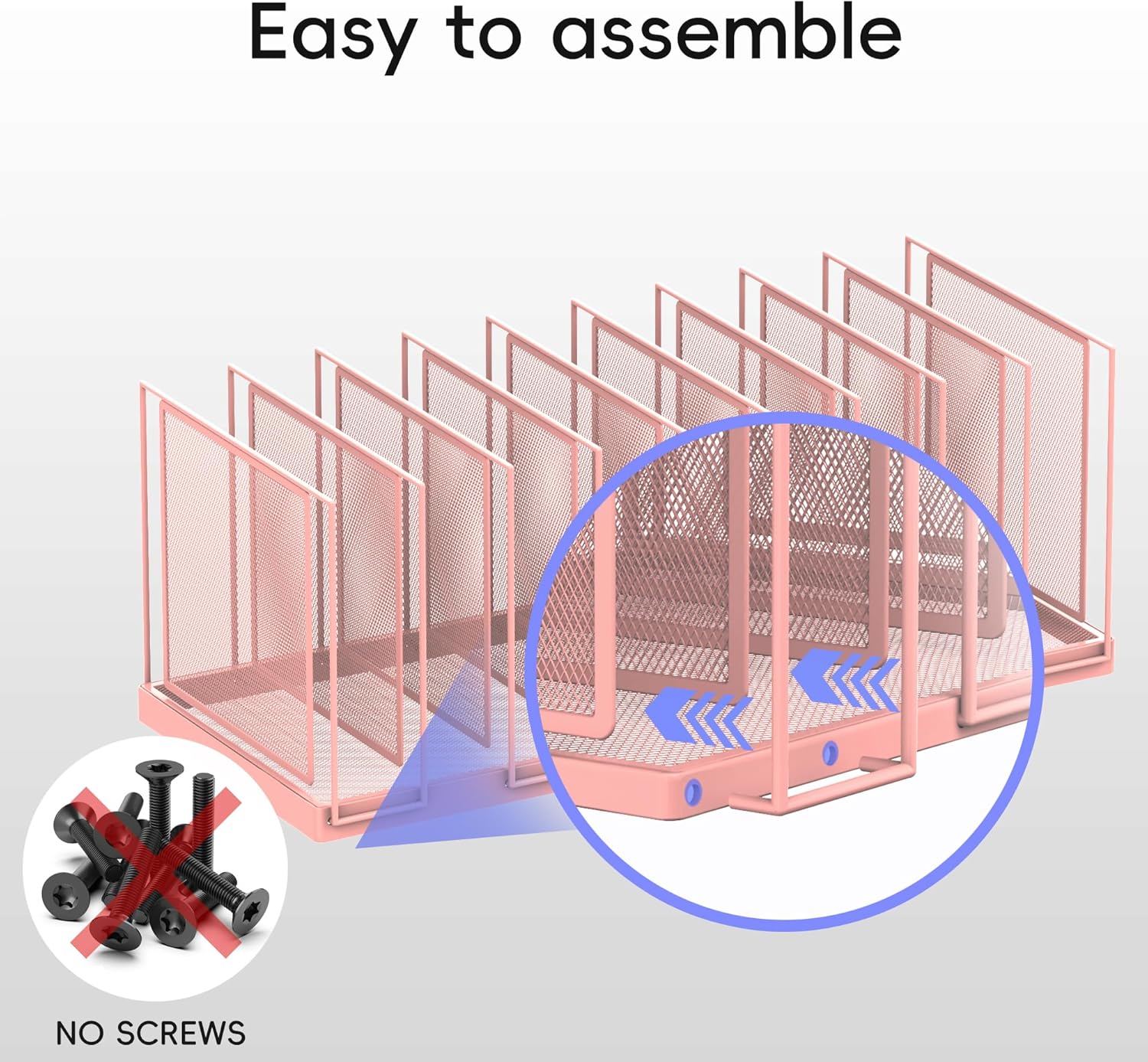 Easy to assemble

NO SCREWS