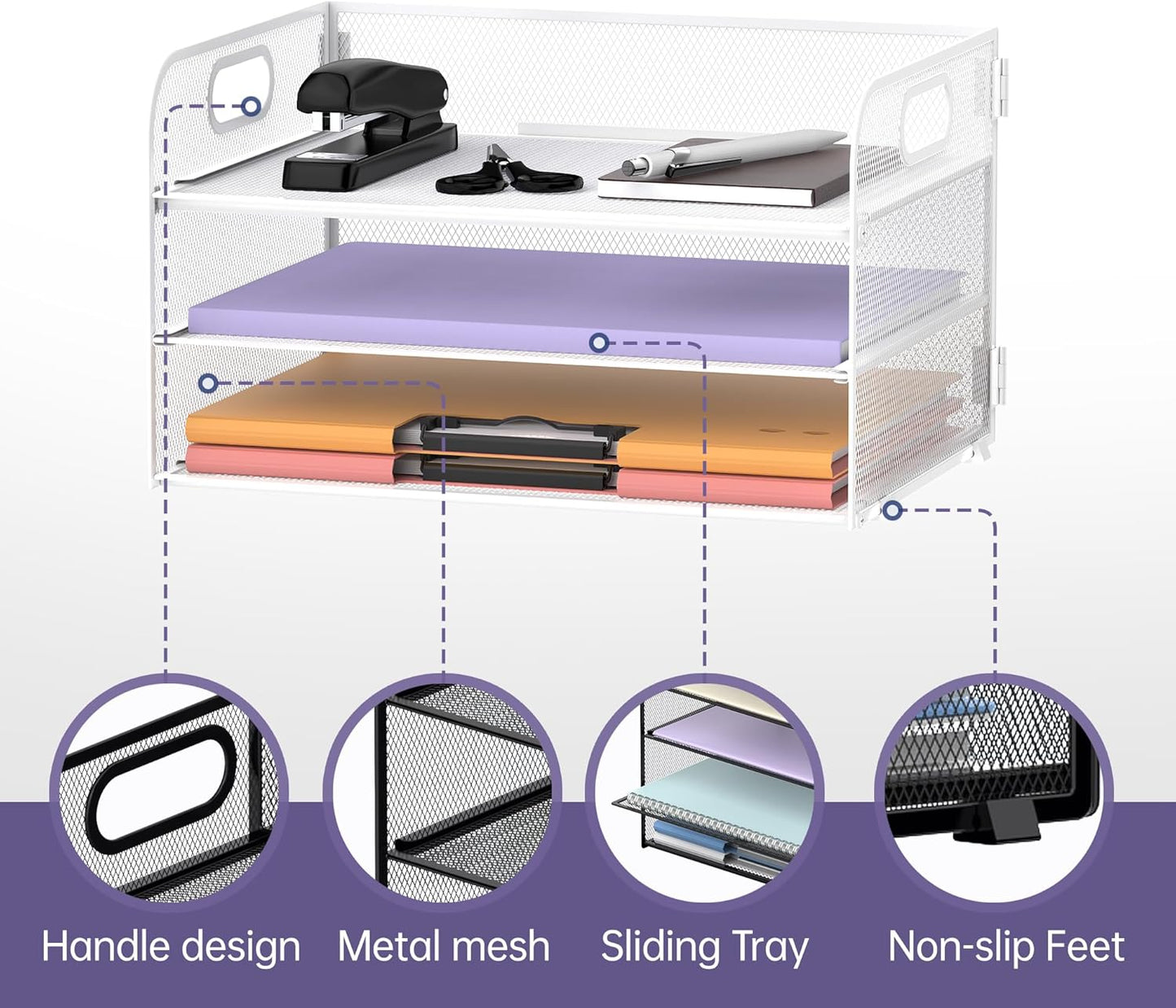 Handle design Metal mesh Sliding Tray Non-slip Feet