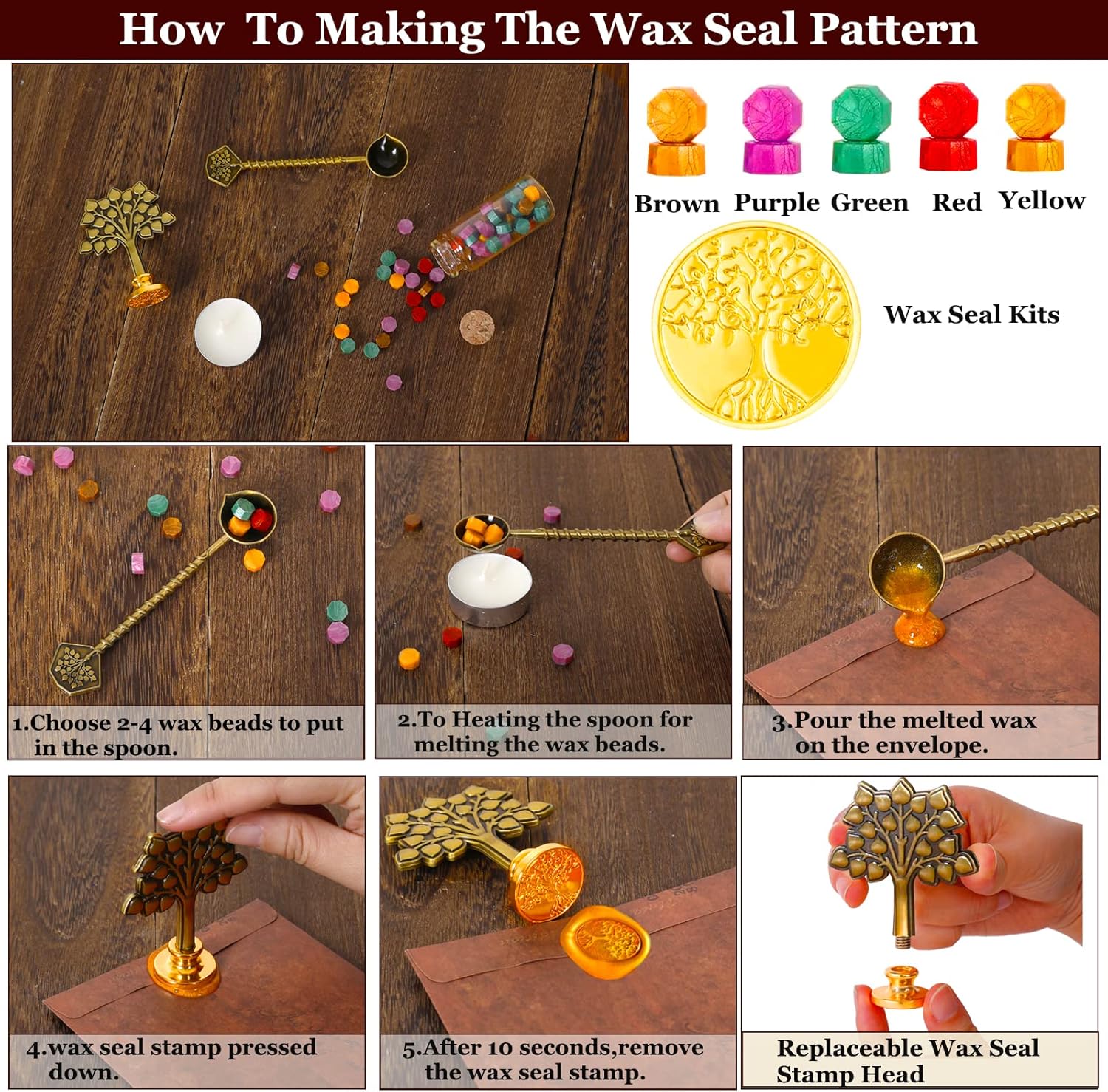 How To Making The Wax Seal Pattern

Brown Purple Green Red Yellow

Wax Seal Kits

1.Choose 2-4 wax beads to put in the spoon.

2.To Heating the spoon for melting the wax beads.

3.Pour the melted wax on the envelope.

4.wax seal stamp pressed down.

5.After 10 seconds,remove the wax seal stamp.

Replaceable Wax Seal Stamp Head