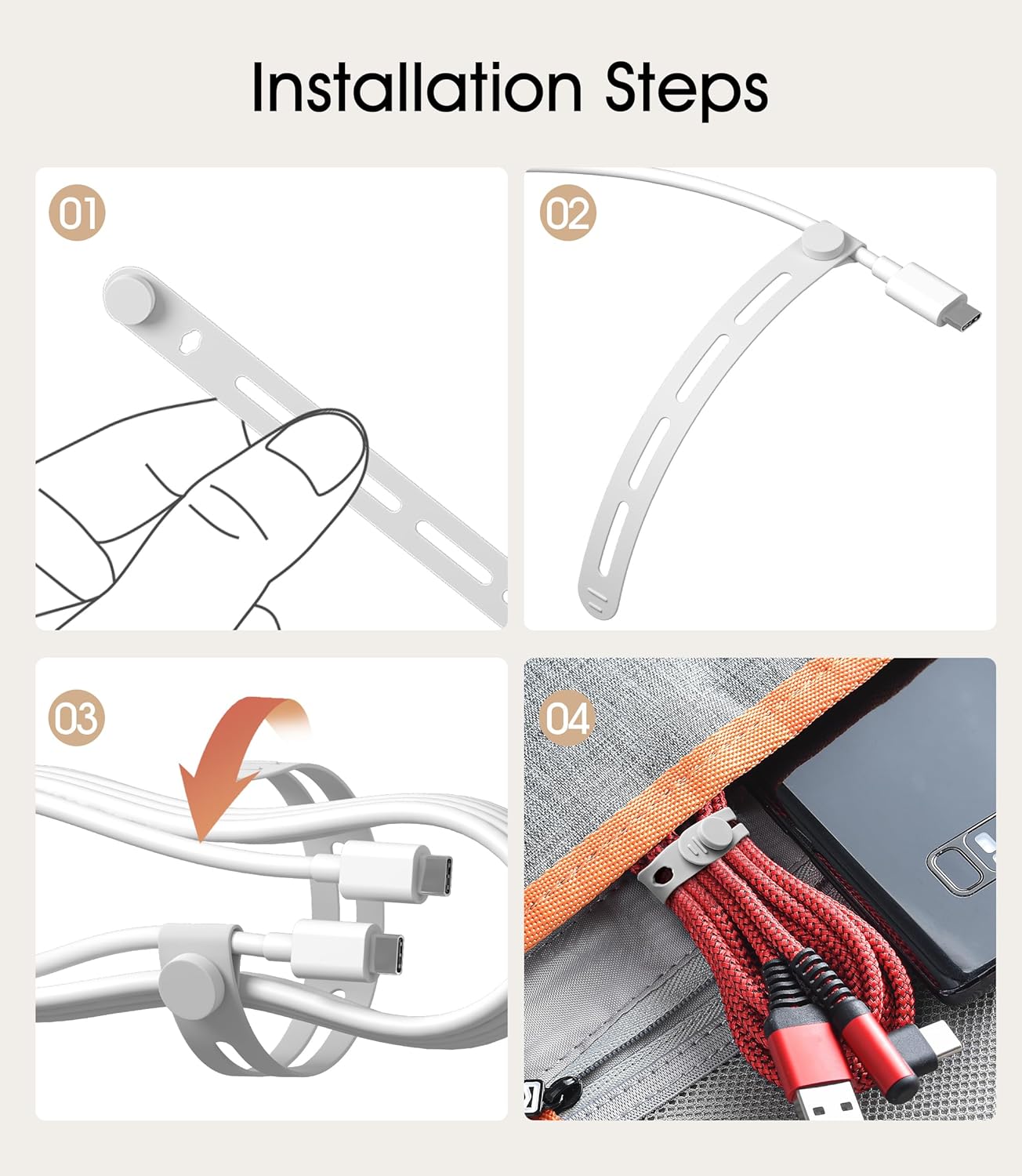 Installation Steps

01

02

03

04