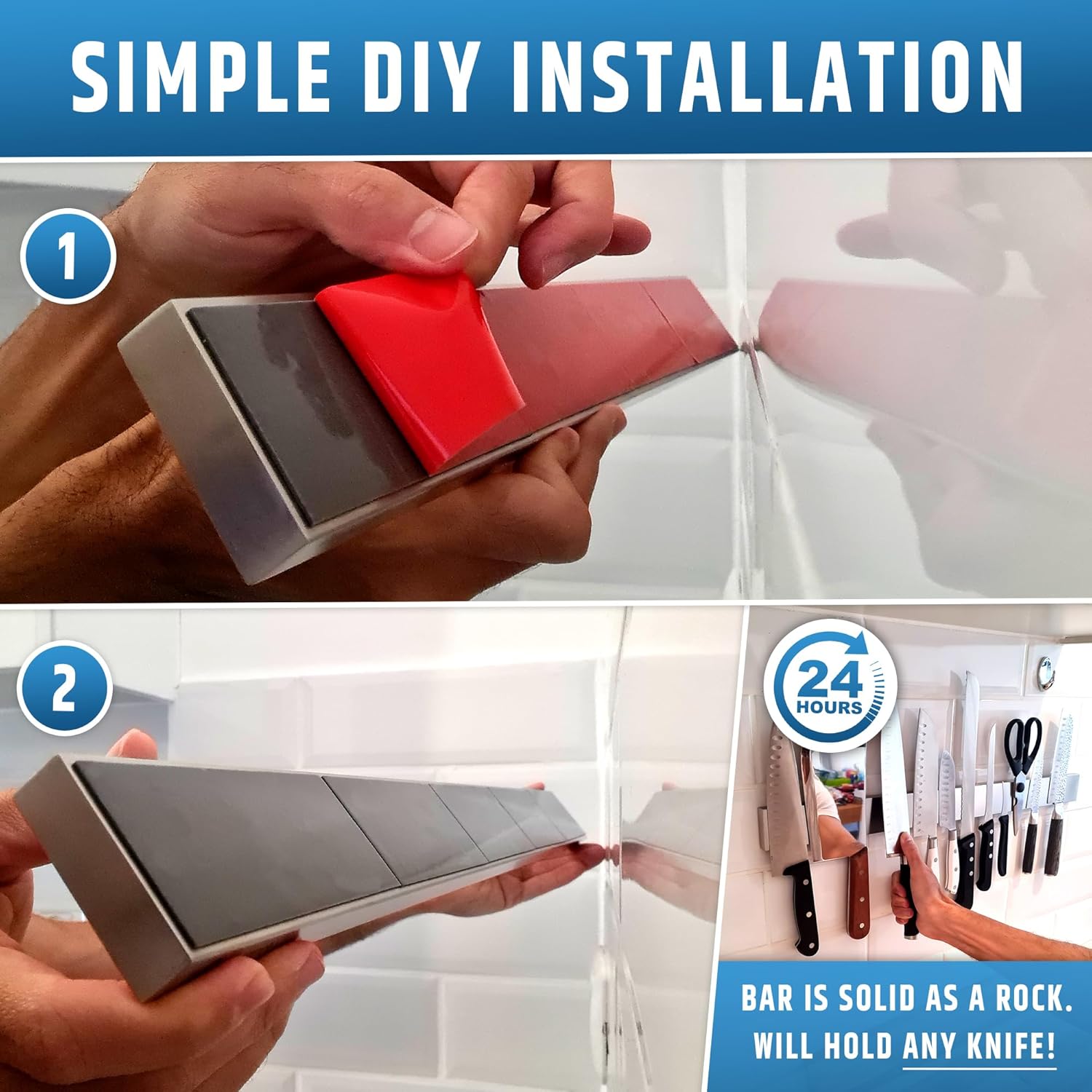 SIMPLE DIY INSTALLATION

1

2

24 HOURS

BAR IS SOLID AS A ROCK. WILL HOLD ANY KNIFE!