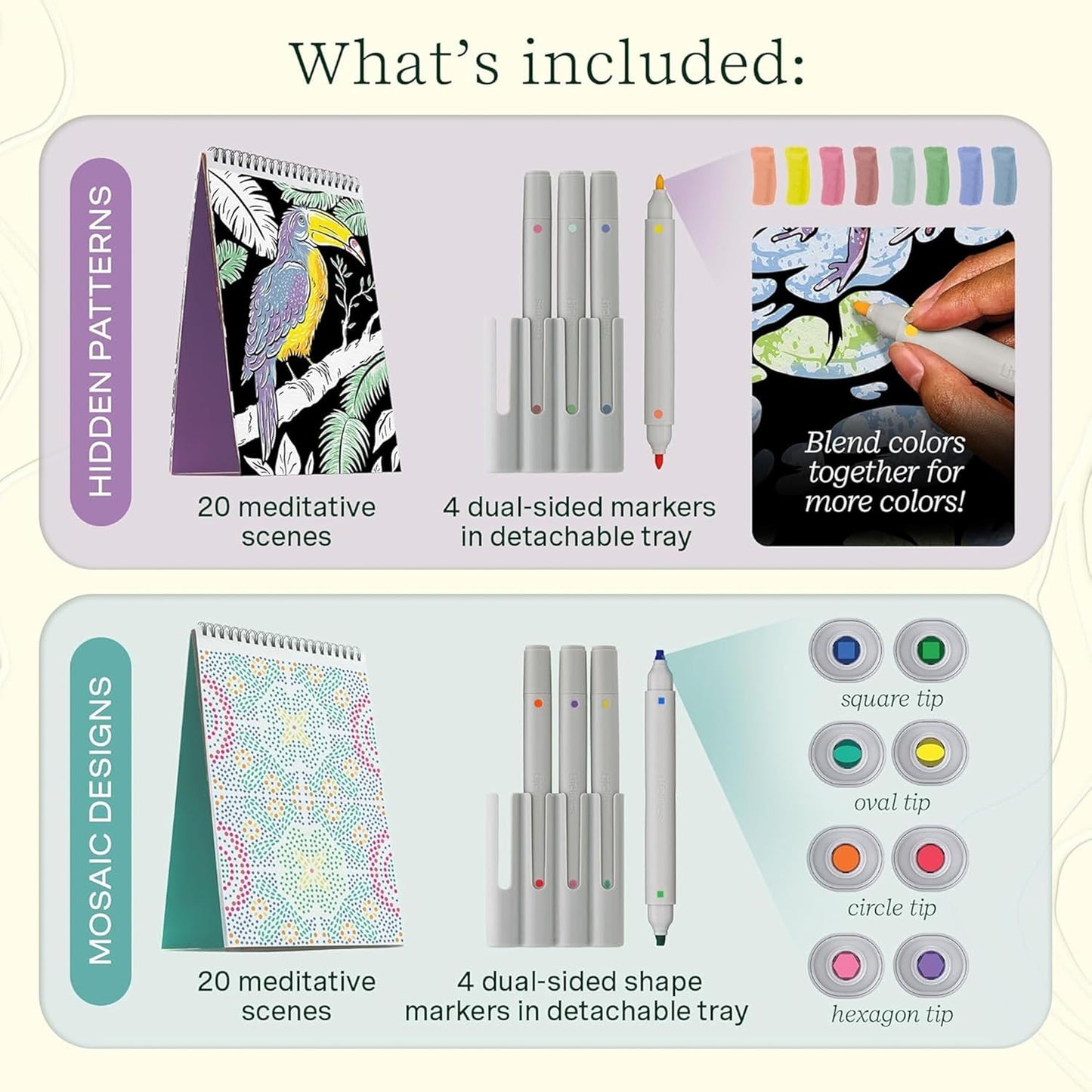 What's included:

HIDDEN PATTERNS

20 meditative scenes

4 dual-sided markers in detachable tray

Blend colors together for more colors!

MOSAIC DESIGNS

20 meditative scenes

4 dual-sided shape markers in detachable tray

square tip

oval tip

circle tip

hexagon tip