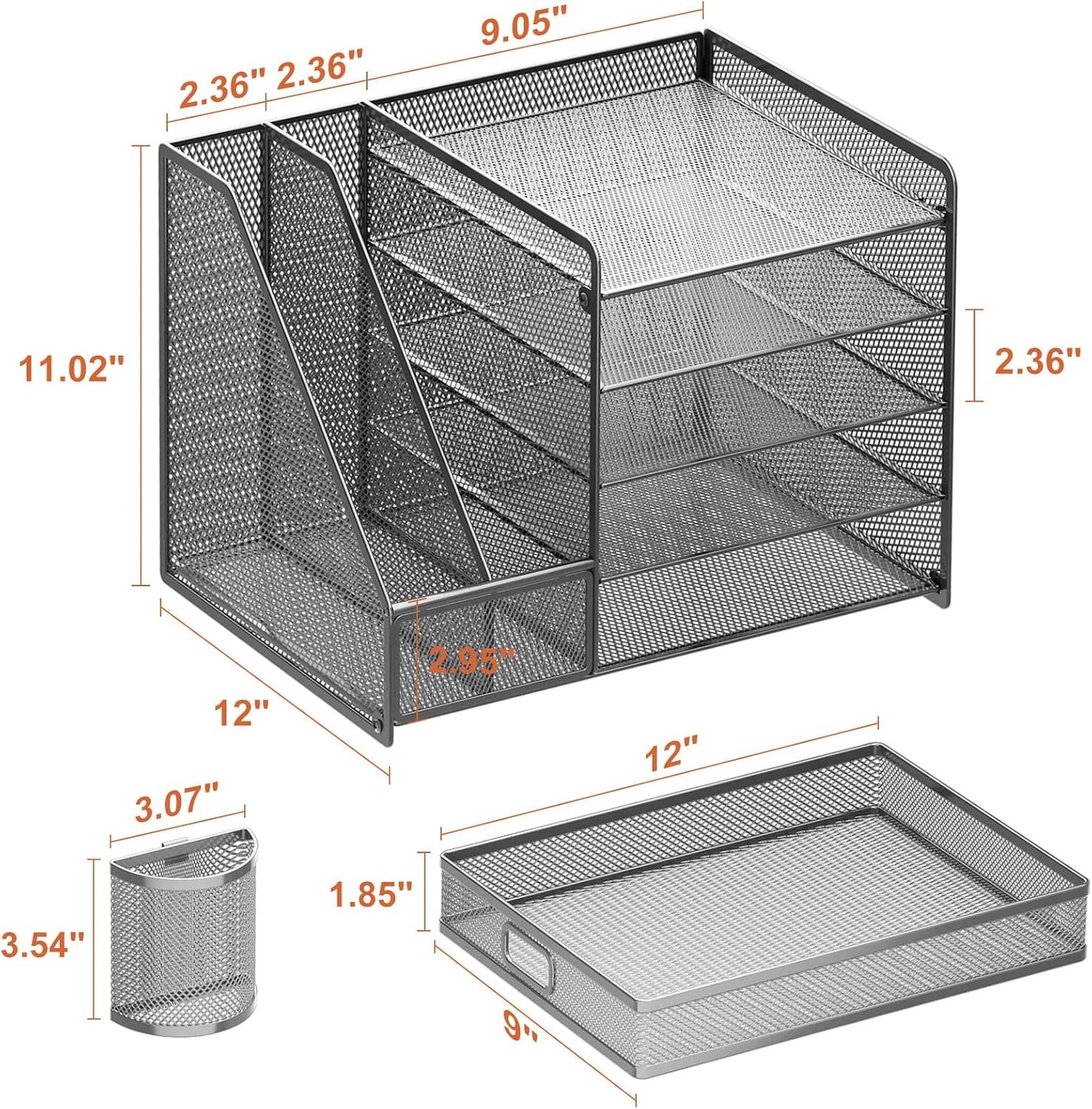 9.05"

2.36" 2.36"

11.02"

2.36"

2.95"

12"

12"

3.07"

1.85"

3.54"

9"