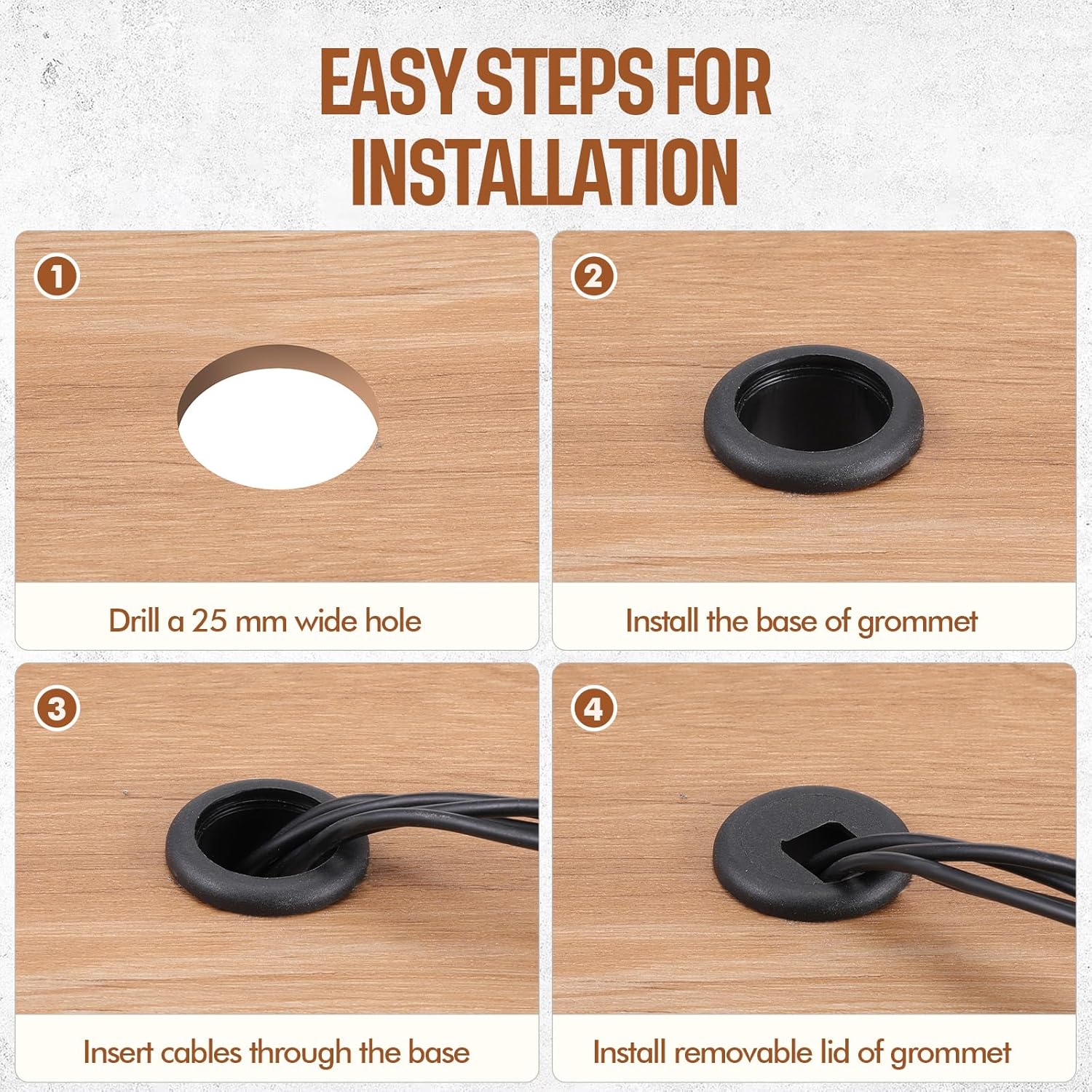 EASY STEPS FOR INSTALLATION

1

Drill a 25 mm wide hole

2

Install the base of grommet

3

Insert cables through the base

4

Install removable lid of grommet