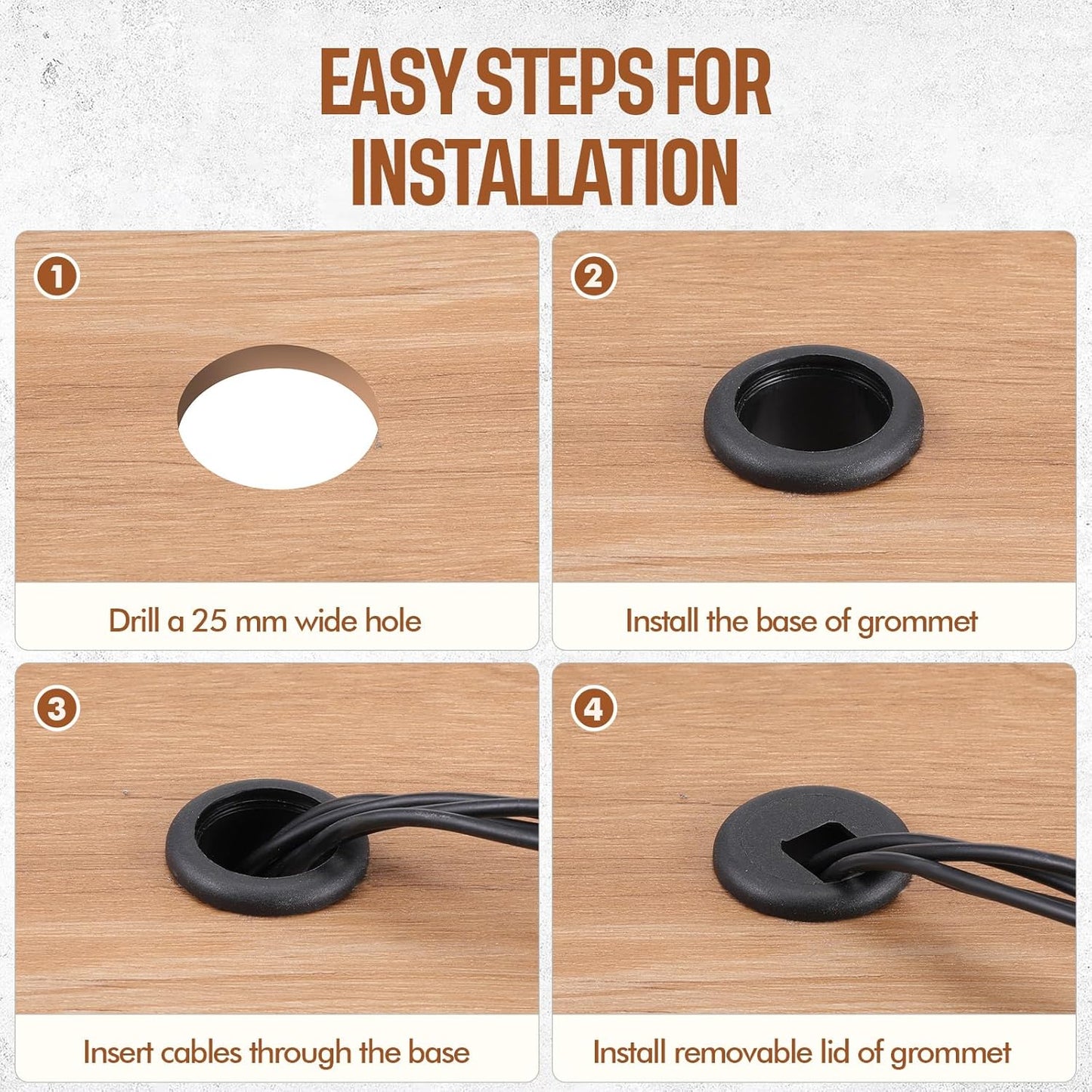 EASY STEPS FOR INSTALLATION

1

Drill a 25 mm wide hole

2

Install the base of grommet

3

Insert cables through the base

4

Install removable lid of grommet