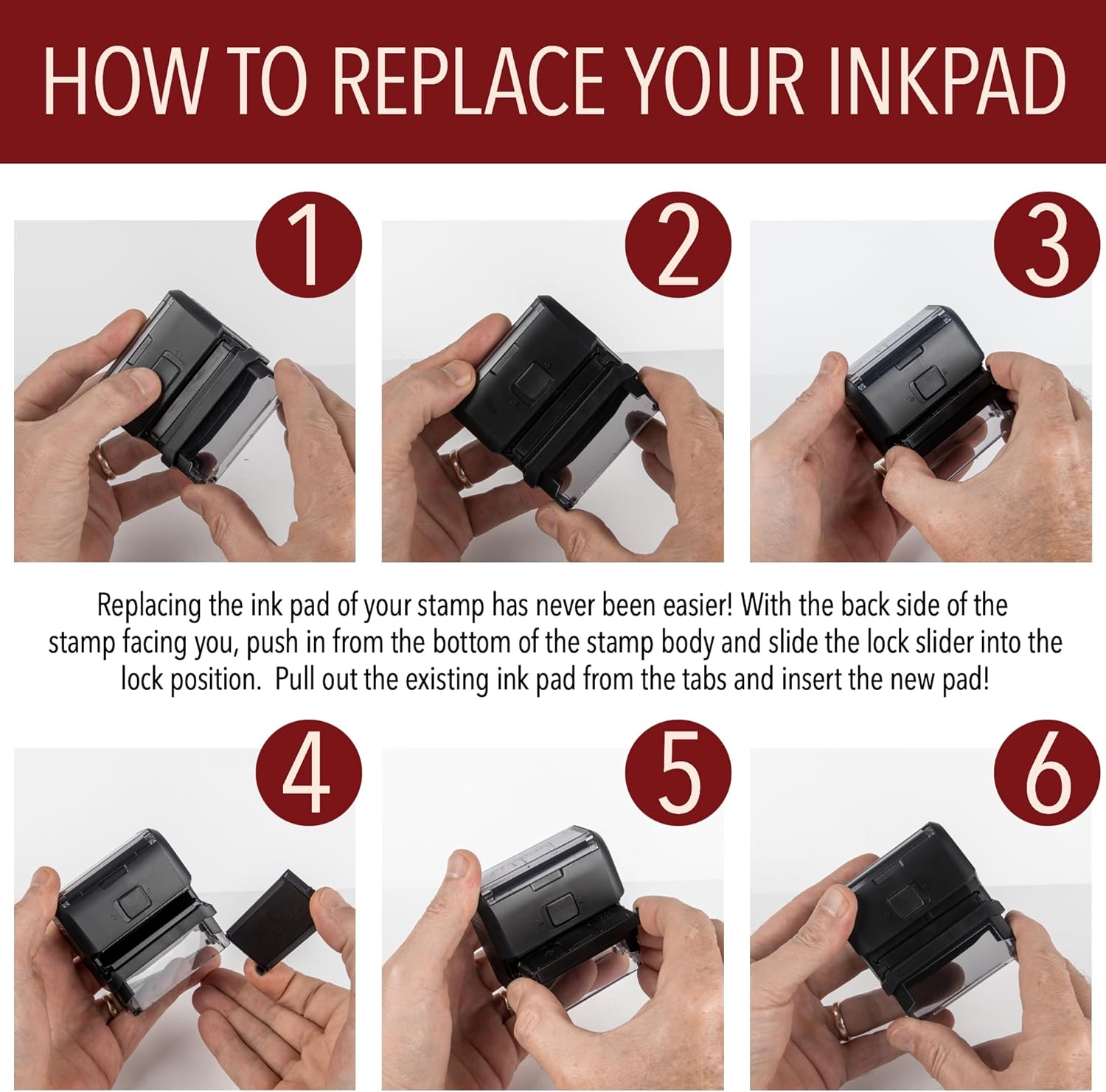 HOW TO REPLACE YOUR INKPAD

1

2

3

Replacing the ink pad of your stamp has never been easier! With the back side of the stamp facing you, push in from the bottom of the stamp body and slide the lock slider into the lock position.  Pull out the existing ink pad from the tabs and insert the new pad!

4

5

6