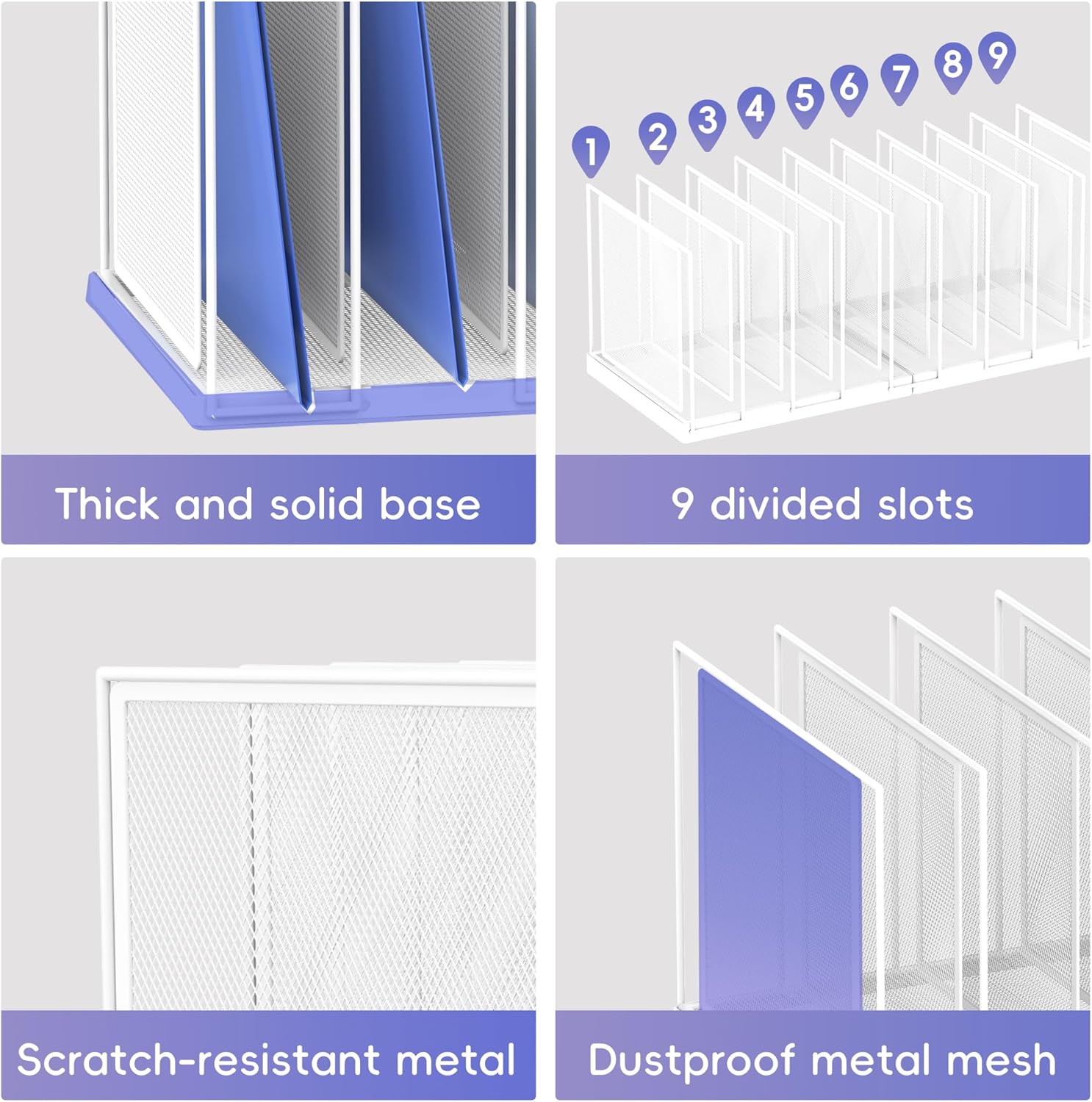 Thick and solid base

1 2 3 4 5 6 7 8 9

9 divided slots

Scratch-resistant metal

Dustproof metal mesh