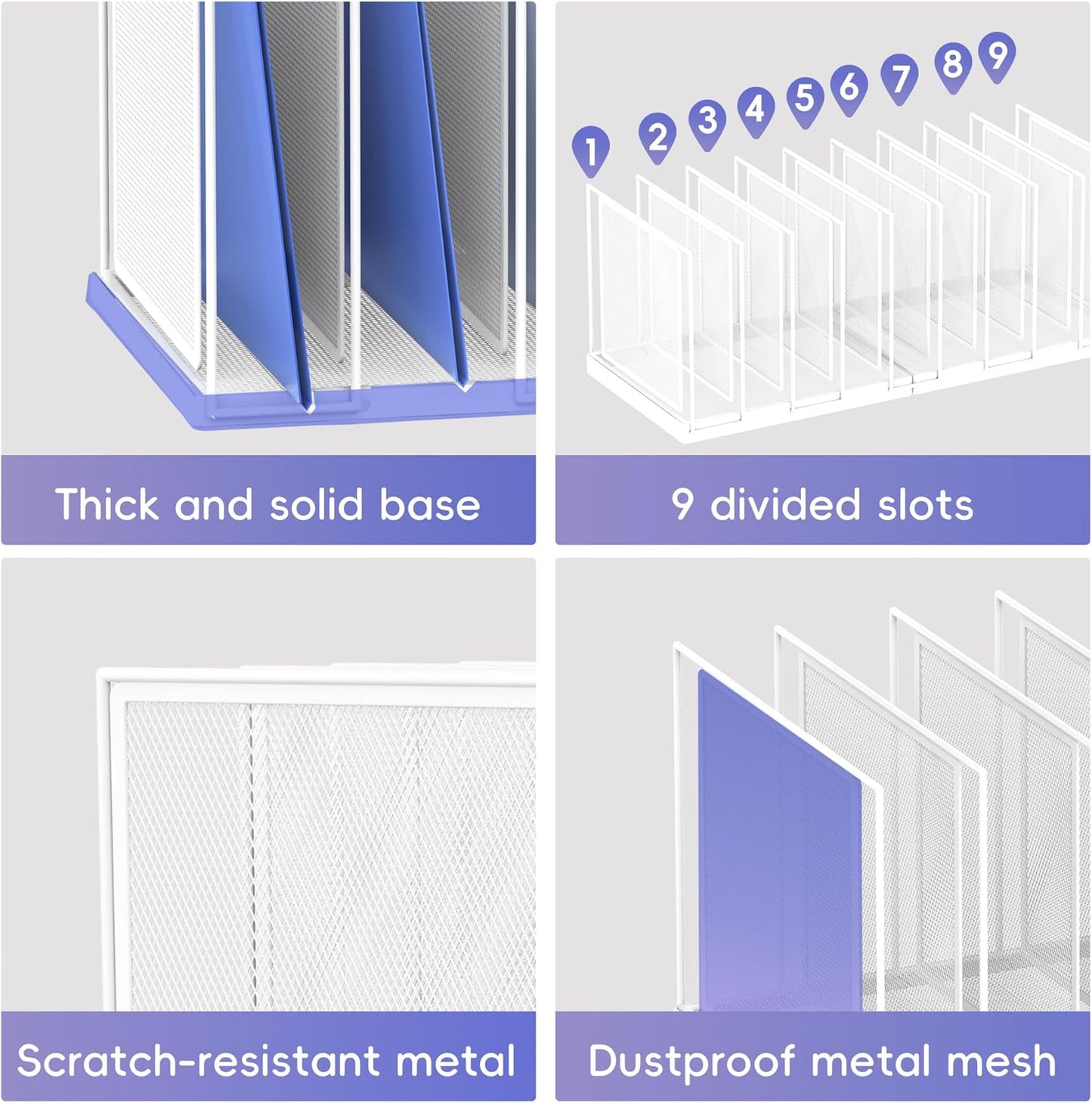 Thick and solid base

1 2 3 4 5 6 7 8 9

9 divided slots

Scratch-resistant metal

Dustproof metal mesh