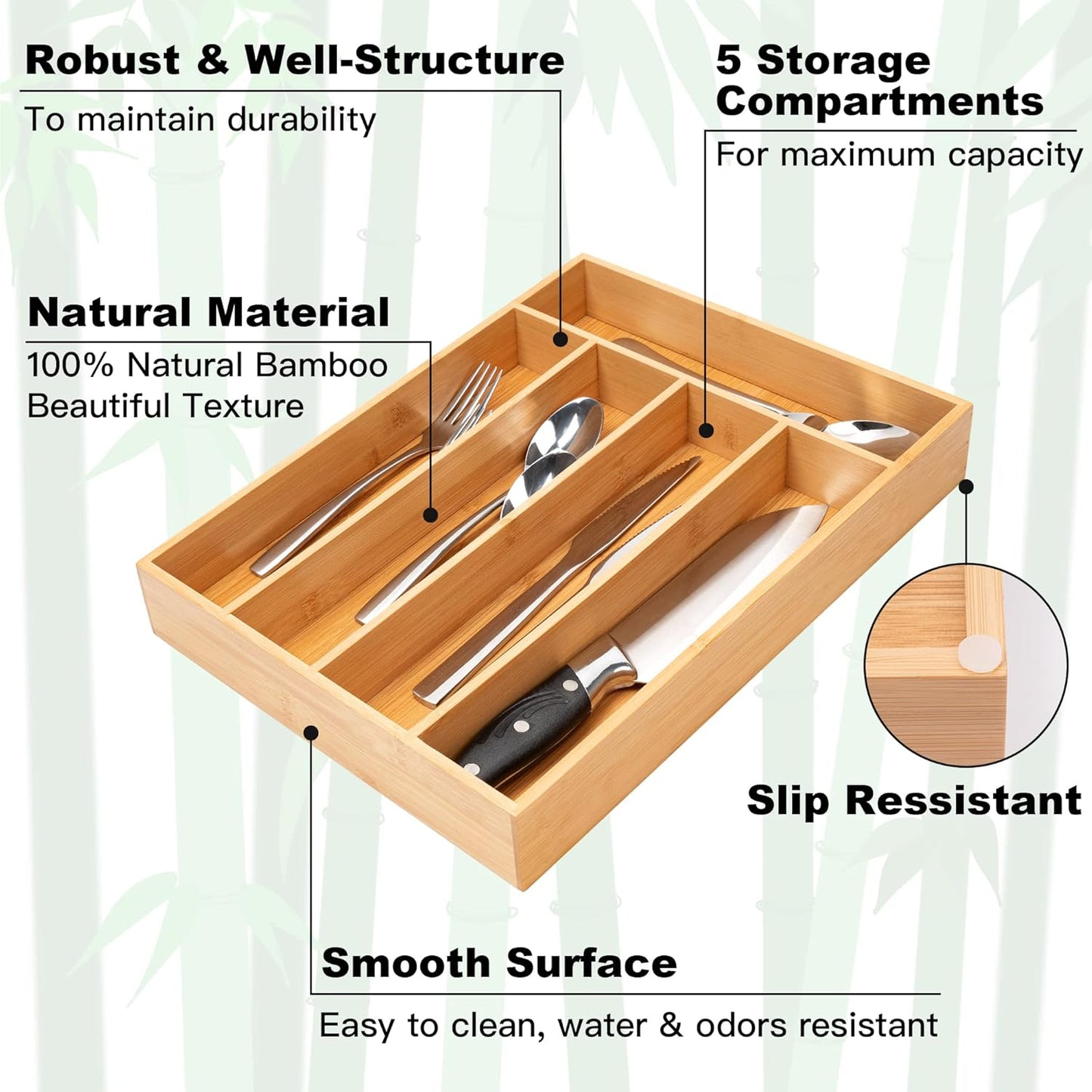 Robust & Well-Structure
To maintain durability

5 Storage Compartments
For maximum capacity

Natural Material
100% Natural Bamboo
Beautiful Texture

Slip Ressistant

Smooth Surface
Easy to clean, water & odors resistant