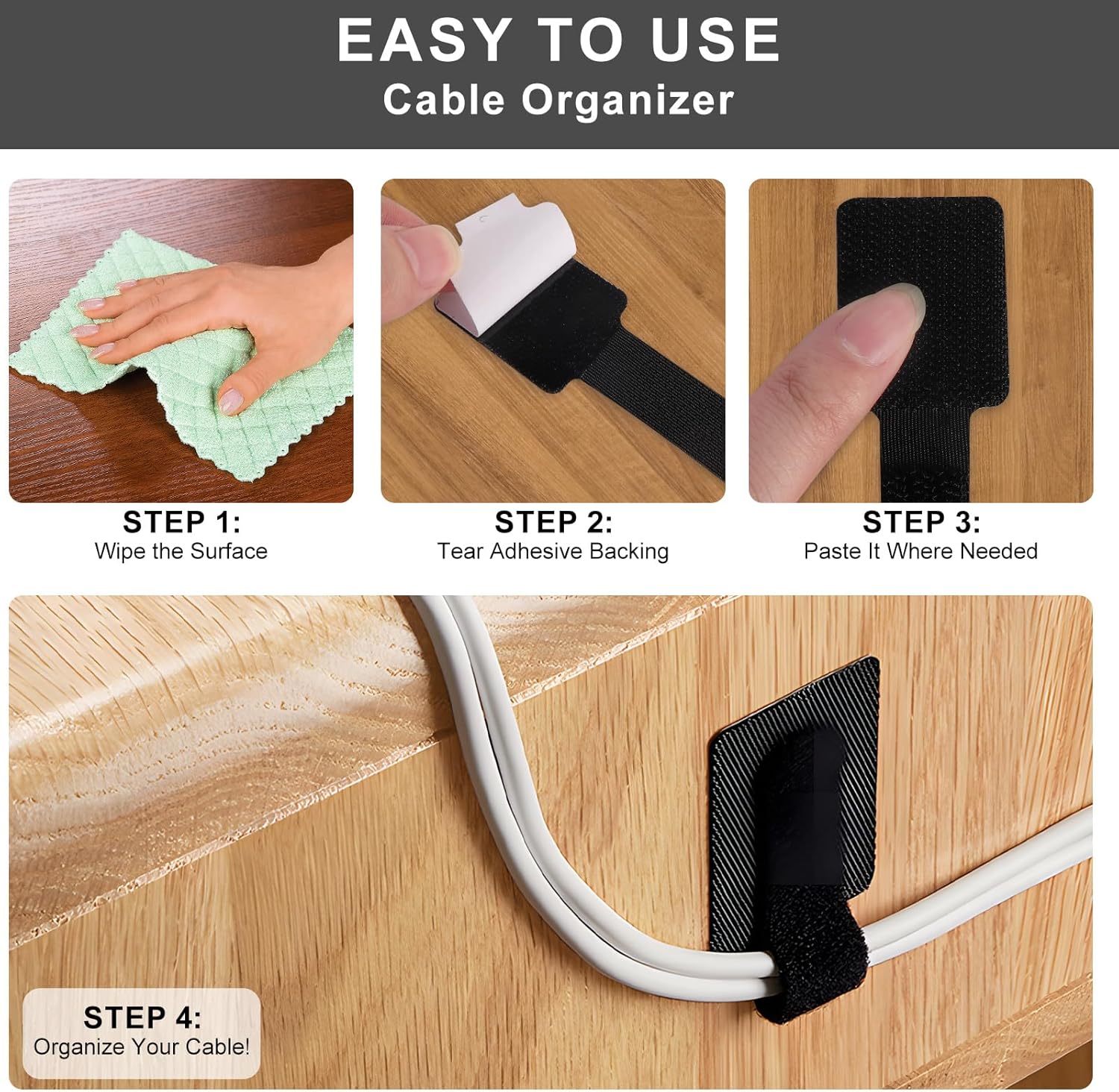 EASY TO USE
Cable Organizer

STEP 1:
Wipe the Surface

STEP 2:
Tear Adhesive Backing

STEP 3:
Paste It Where Needed

STEP 4:
Organize Your Cable!