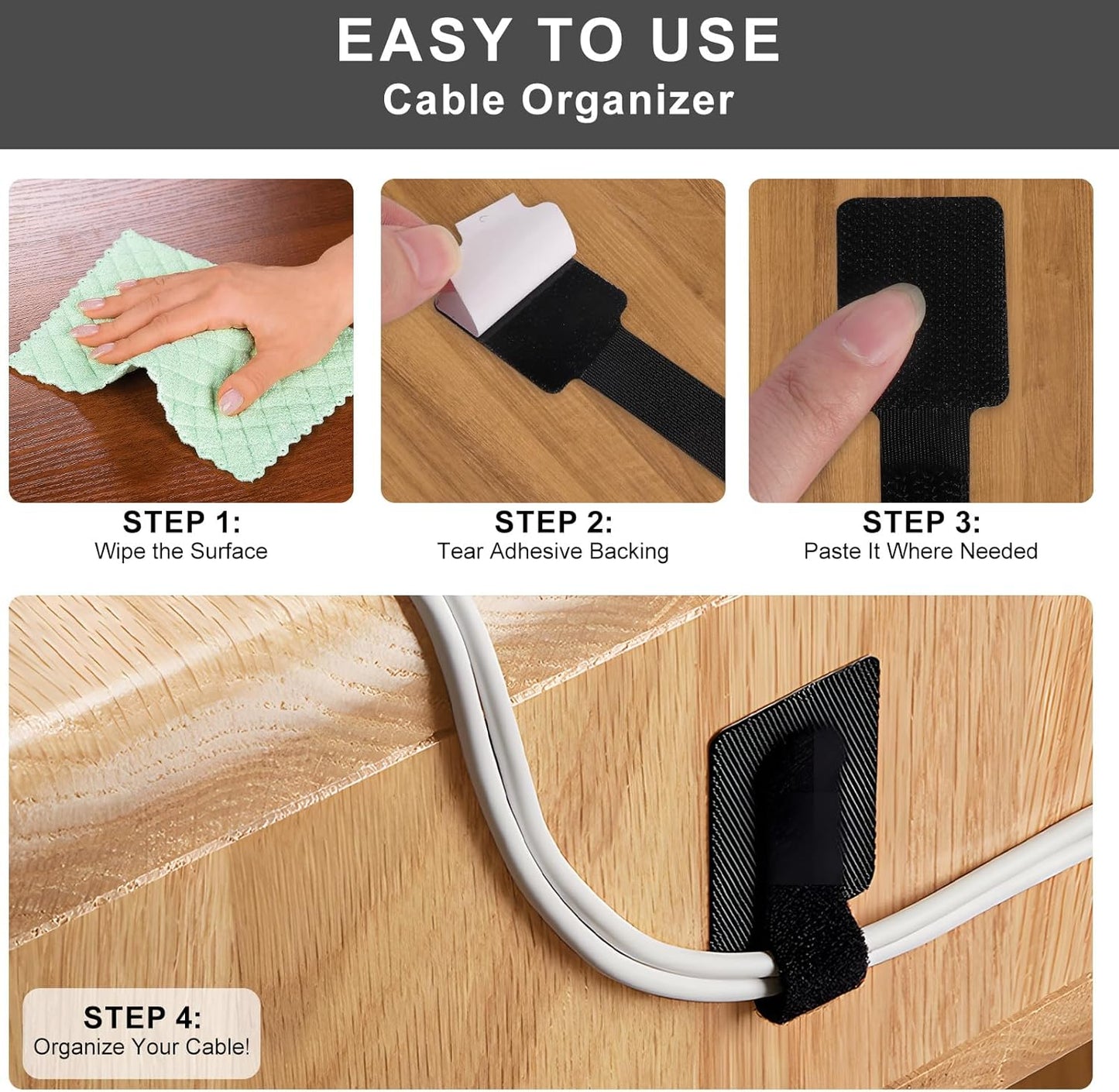 EASY TO USE
Cable Organizer

STEP 1:
Wipe the Surface

STEP 2:
Tear Adhesive Backing

STEP 3:
Paste It Where Needed

STEP 4:
Organize Your Cable!