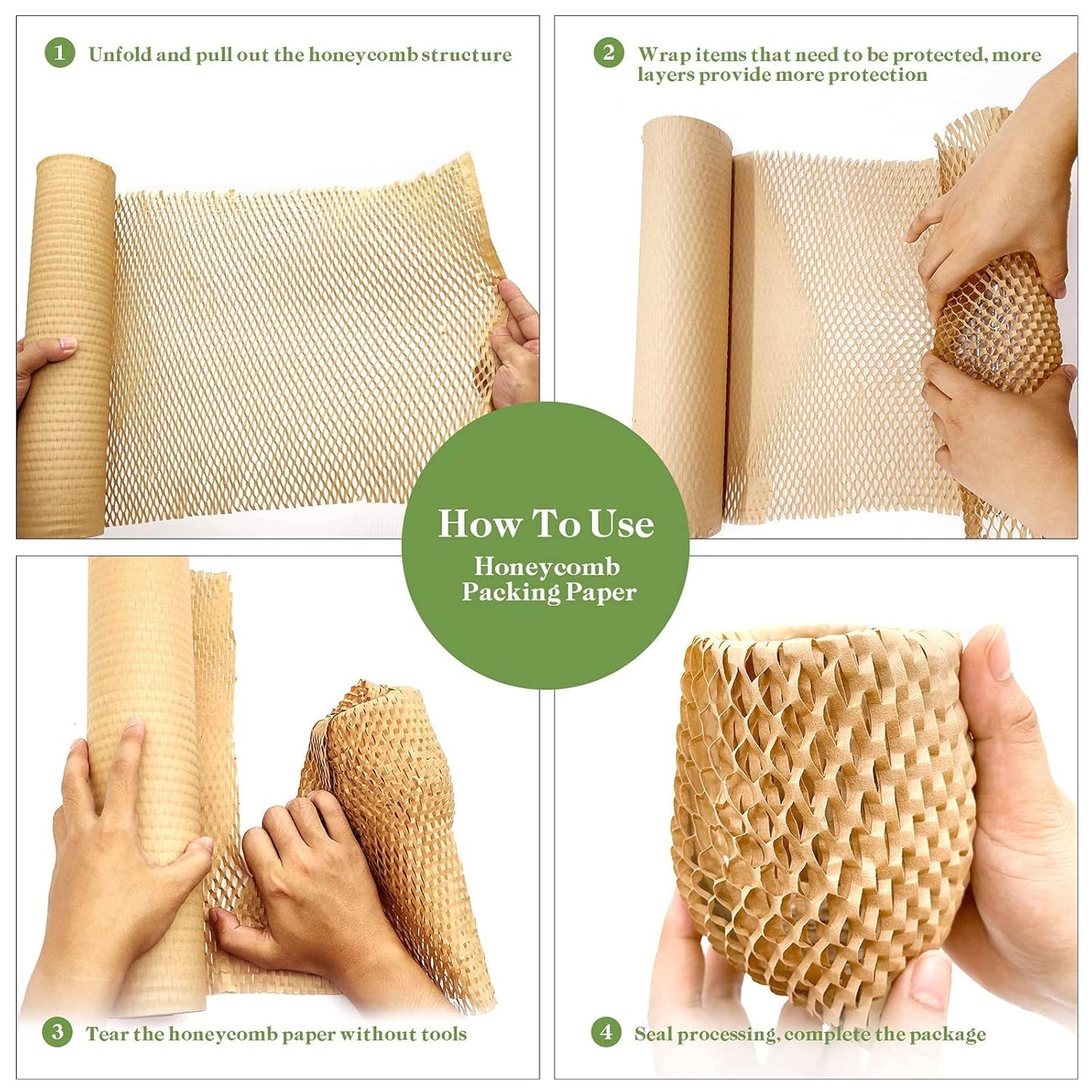 1 Unfold and pull out the honeycomb structure

2 Wrap items that need to be protected, more layers provide more protection

How To Use
Honeycomb Packing Paper

3 Tear the honeycomb paper without tools

4 Seal processing, complete the package