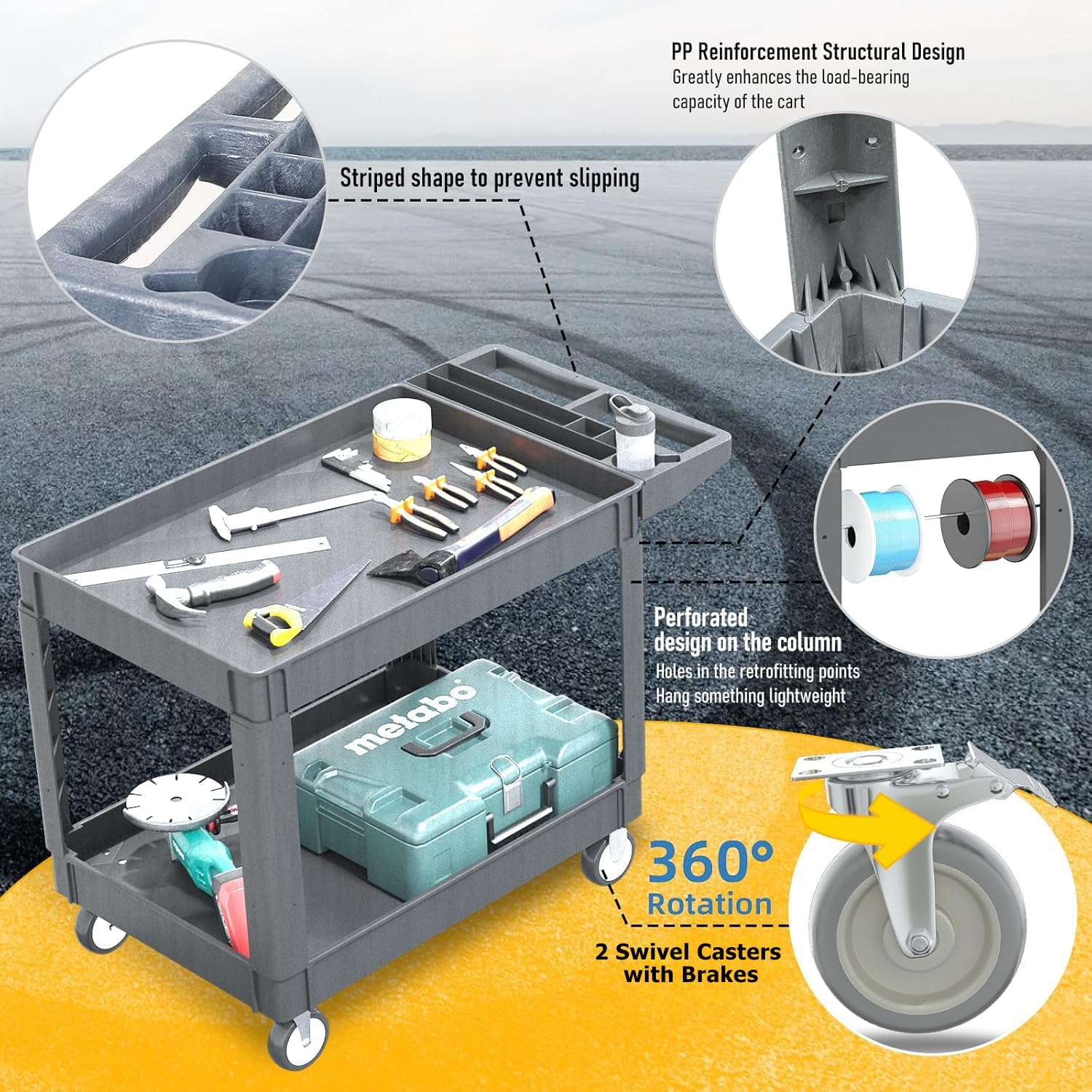 PP Reinforcement Structural Design
Greatly enhances the load-bearing capacity of the cart

Striped shape to prevent slipping

Perforated design on the column
Holes in the retrofitting points
Hang something lightweight

metabo

360°
Rotation

2 Swivel Casters with Brakes