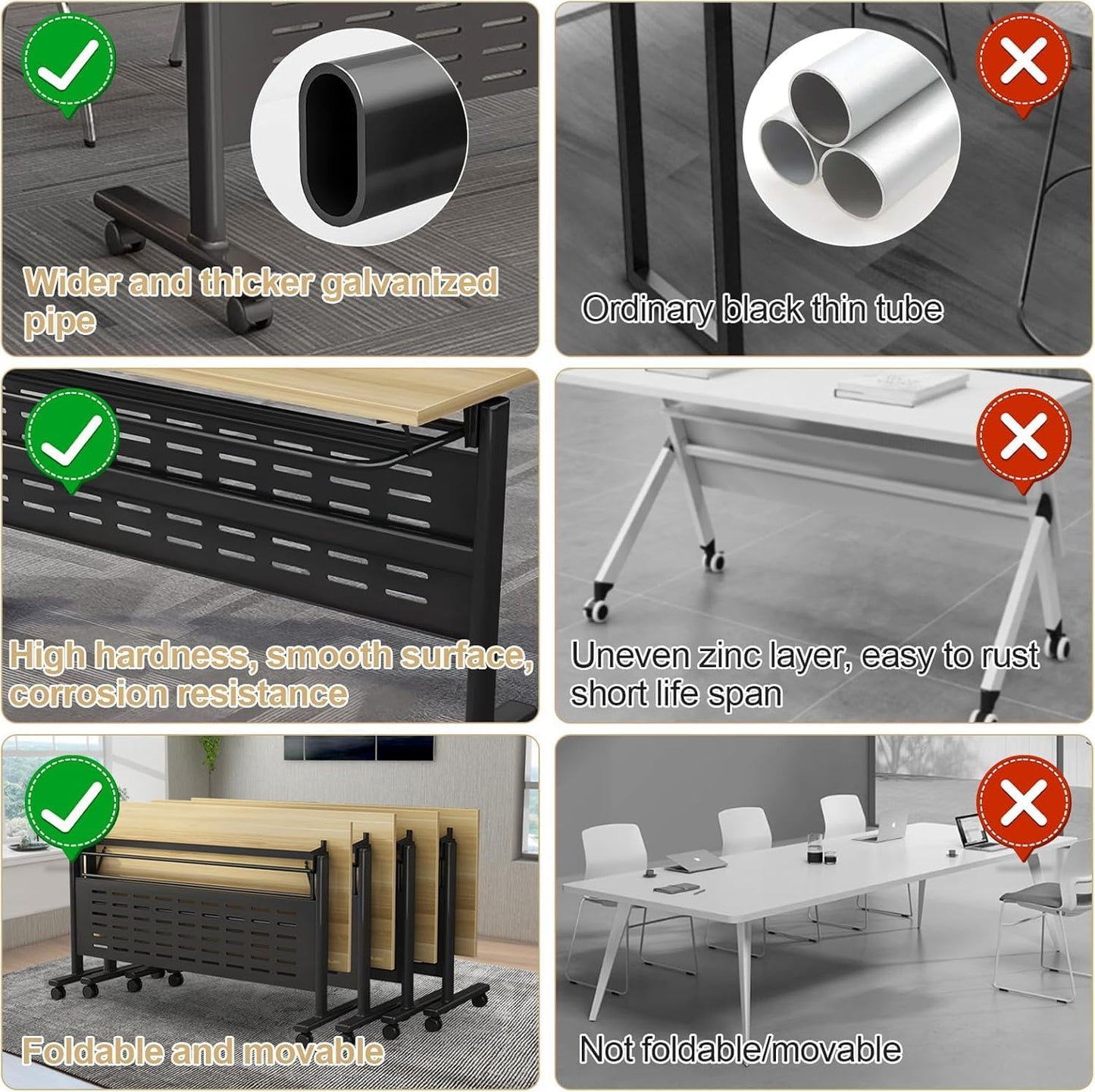 Wider and thicker galvanized pipe

Ordinary black thin tube

High hardness, smooth surface, corrosion resistance

Uneven zinc layer, easy to rust short life span

Foldable and movable

Not foldable/movable