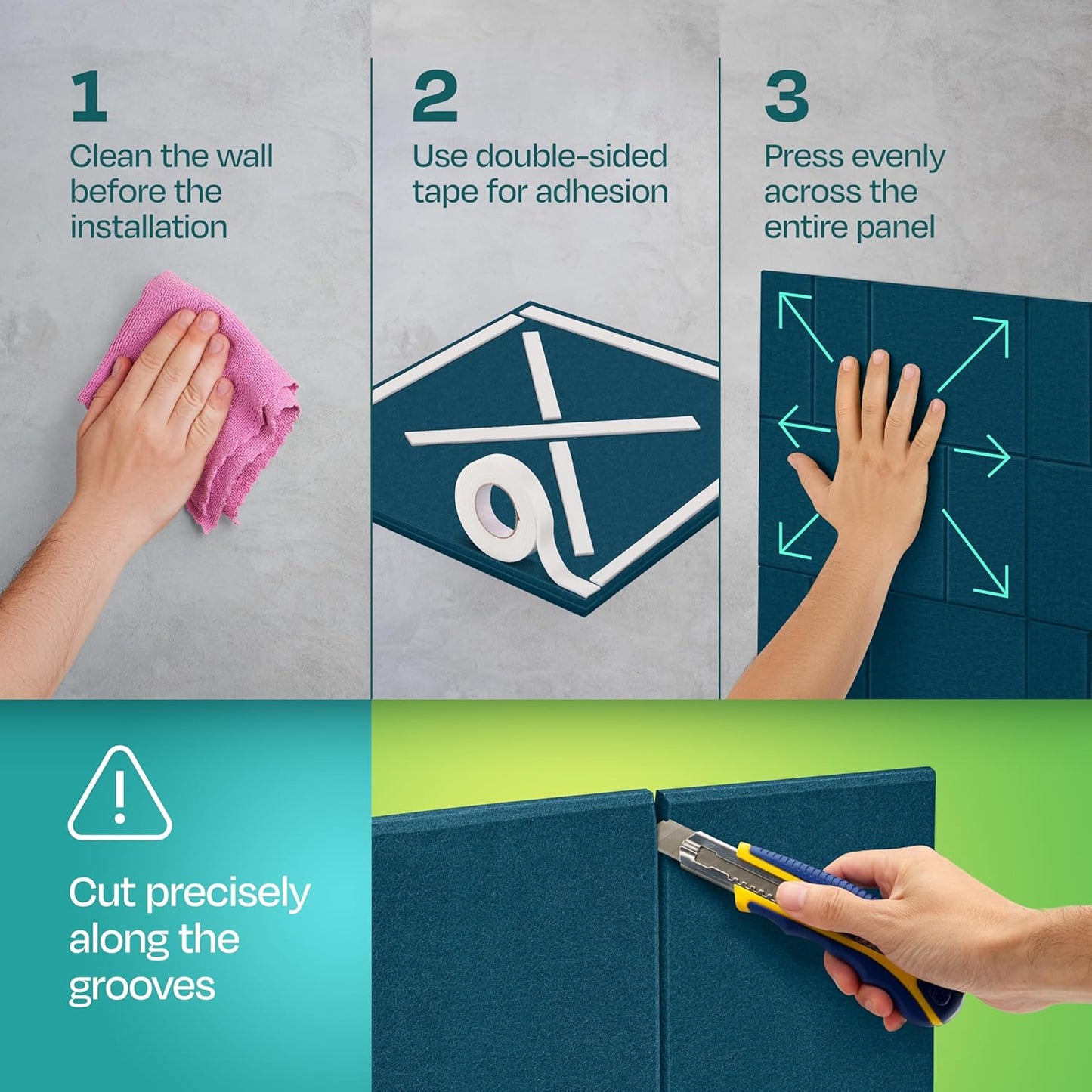 1
Clean the wall before the installation

2
Use double-sided tape for adhesion

3
Press evenly across the entire panel

Cut precisely along the grooves