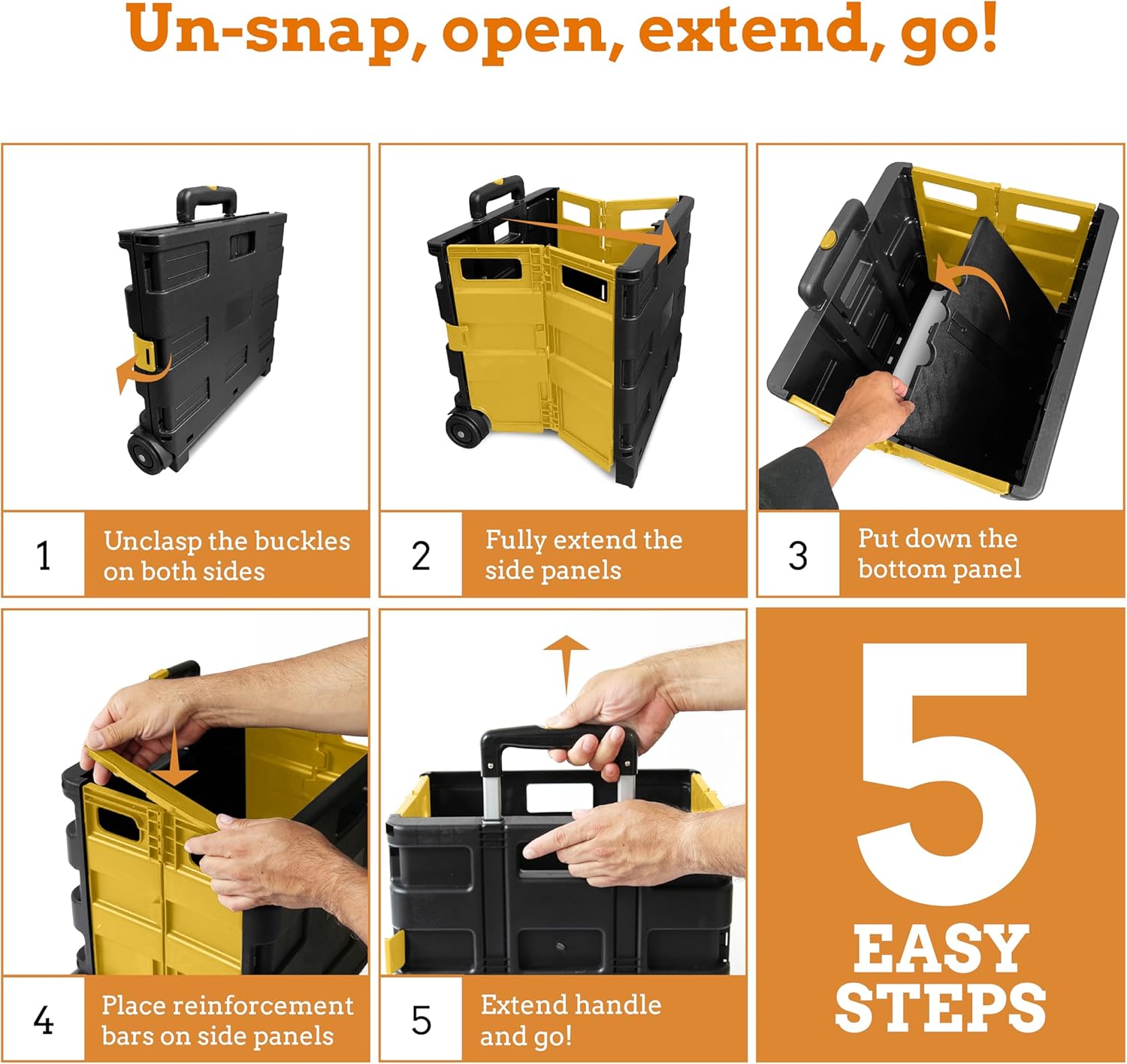 Un-snap, open, extend, go!

1 Unclasp the buckles on both sides

2 Fully extend the side panels

3 Put down the bottom panel

4 Place reinforcement bars on side panels

5 Extend handle and go!

5 EASY STEPS