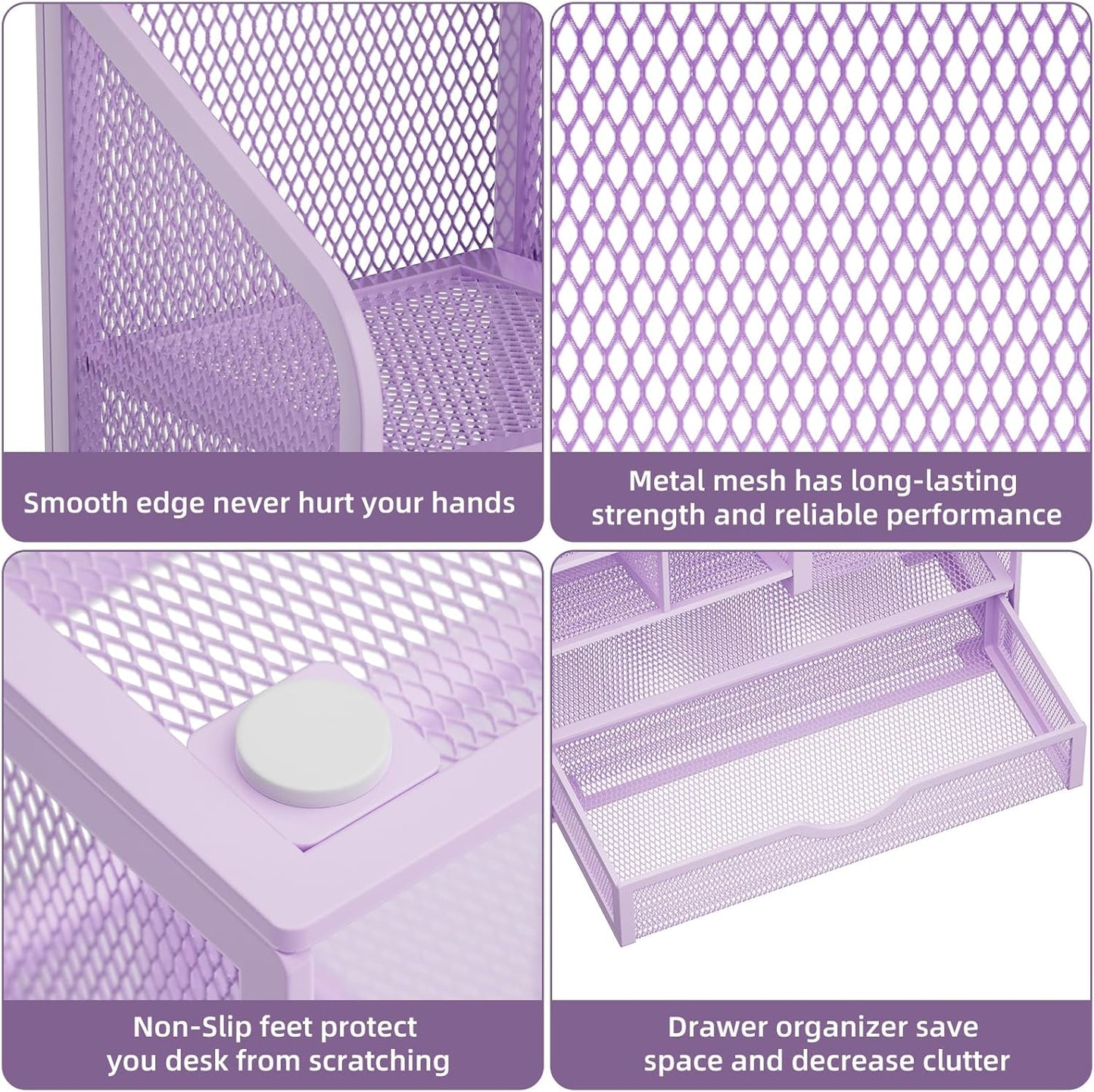 Smooth edge never hurt your hands

Metal mesh has long-lasting strength and reliable performance

Non-Slip feet protect you desk from scratching

Drawer organizer save space and decrease clutter