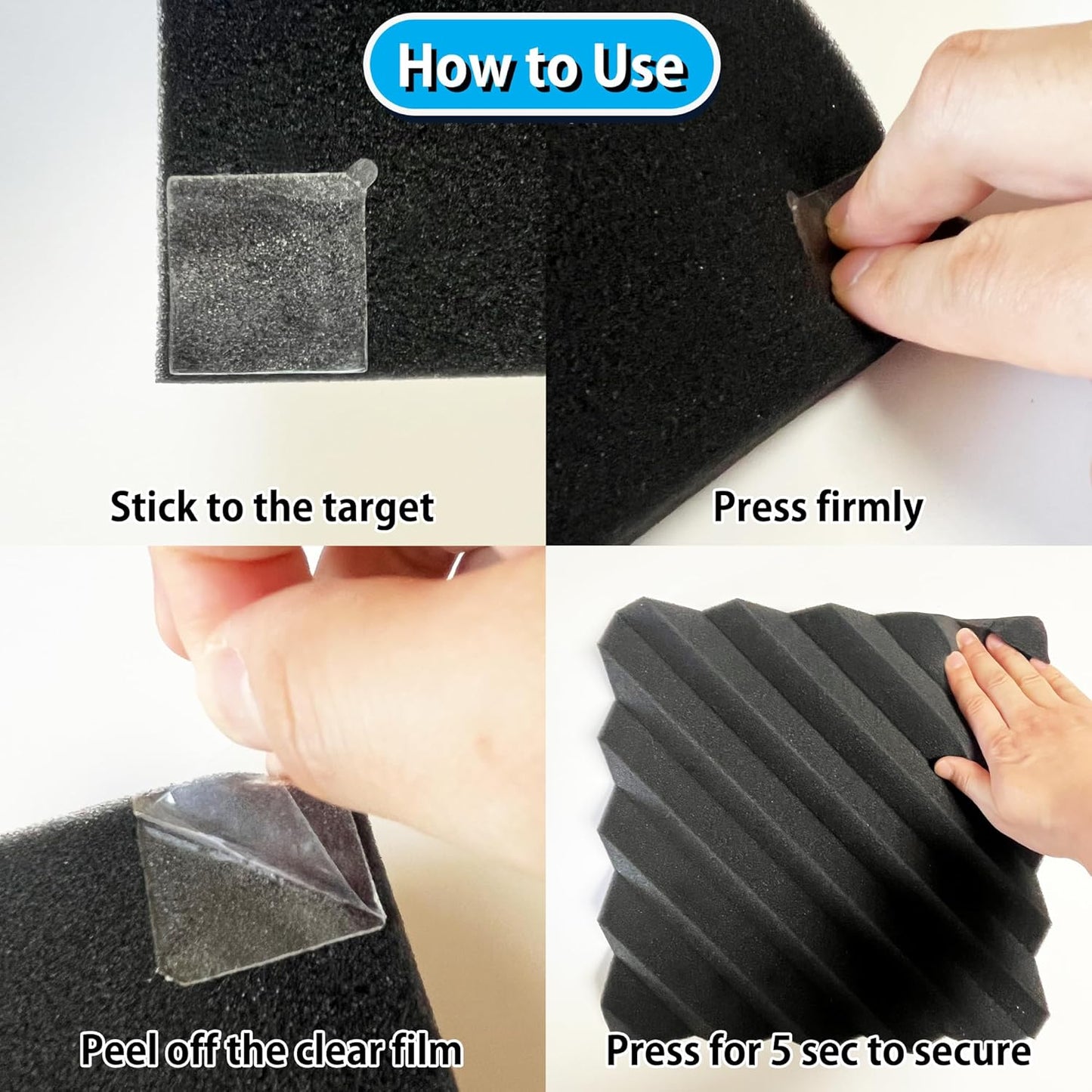 How to Use

Stick to the target

Press firmly

Peel off the clear film

Press for 5 sec to secure