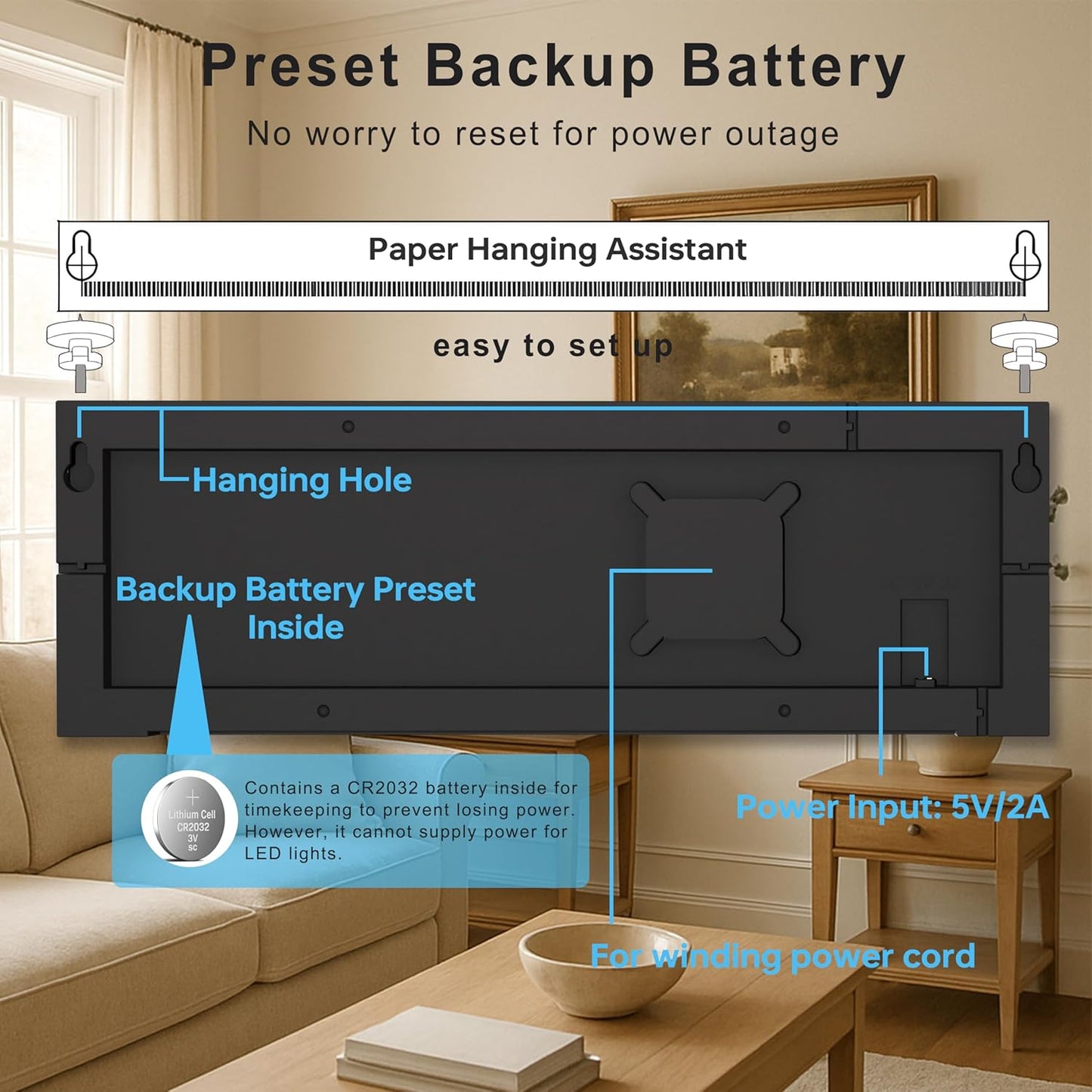 Preset Backup Battery

No worry to reset for power outage

Paper Hanging Assistant

easy to set up

Hanging Hole

Backup Battery Preset Inside

Lithium Cell CR2032 3V SC

Contains a CR2032 battery inside for timekeeping to prevent losing power. However, it cannot supply power for LED lights.

Power Input: 5V/2A

For winding power cord