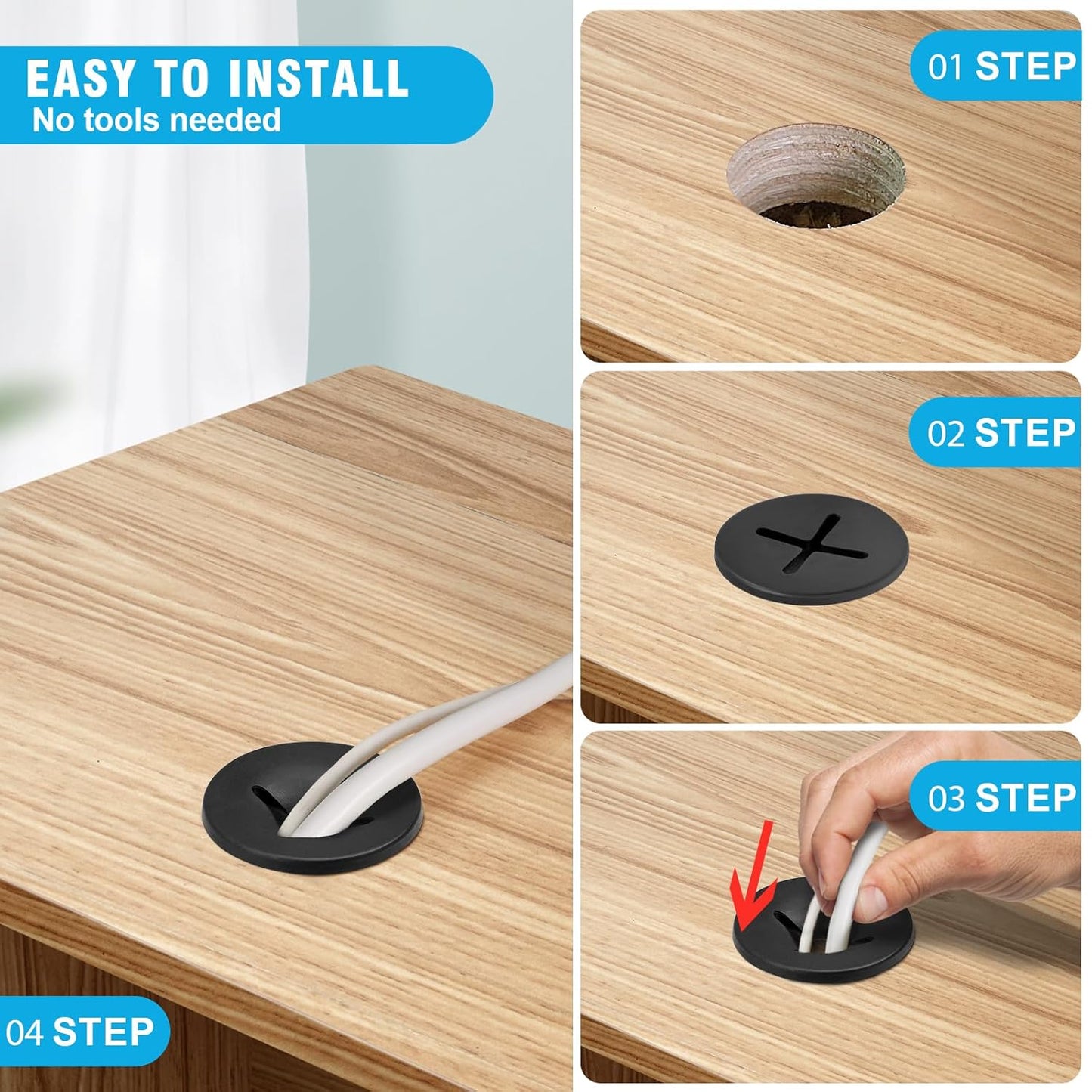 EASY TO INSTALL
No tools needed

01 STEP

02 STEP

03 STEP

04 STEP