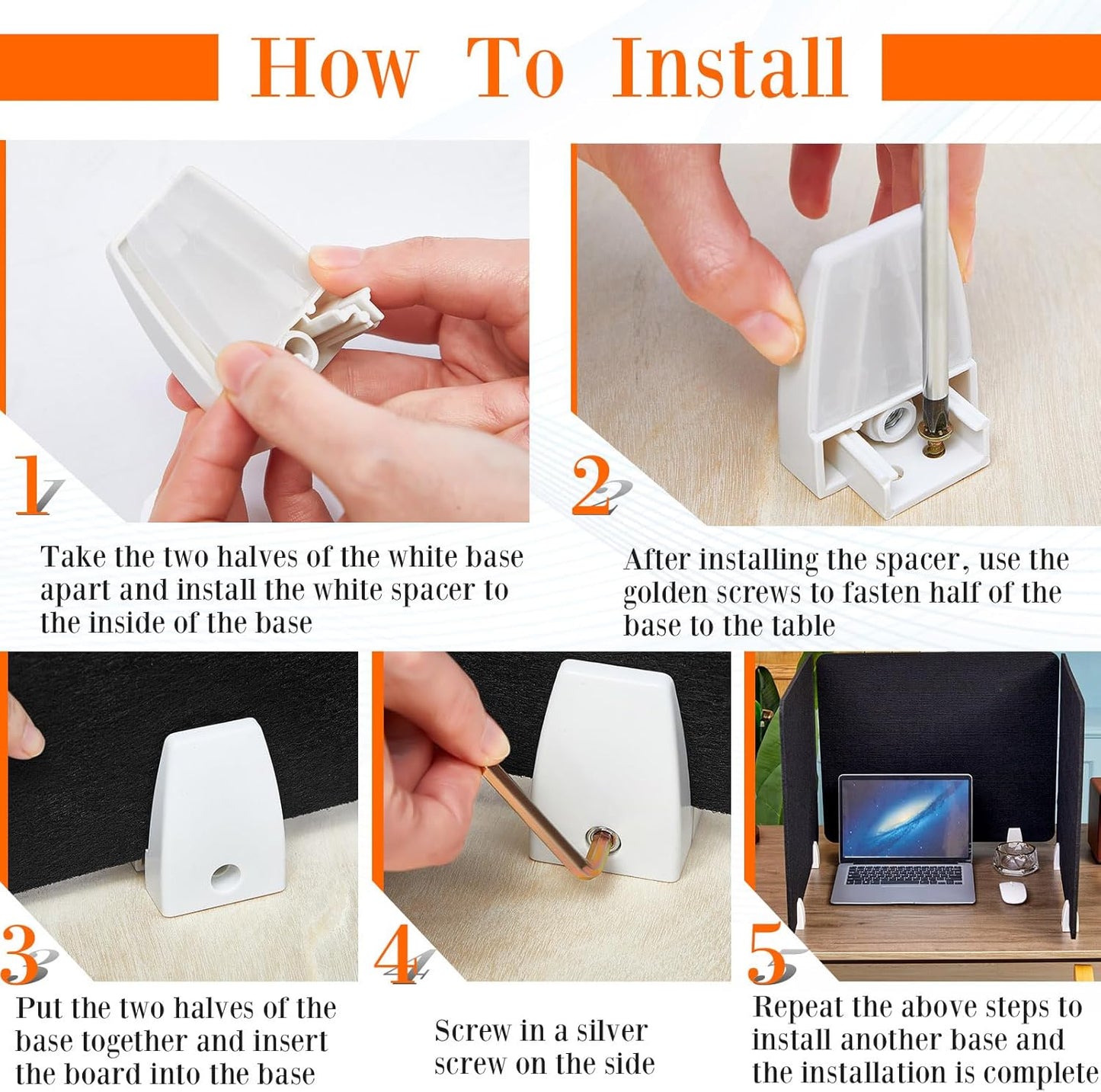 How To Install

1

Take the two halves of the white base apart and install the white spacer to the inside of the base

2

After installing the spacer, use the golden screws to fasten half of the base to the table

3

Put the two halves of the base together and insert the board into the base

4

Screw in a silver screw on the side

5

Repeat the above steps to install another base and the installation is complete