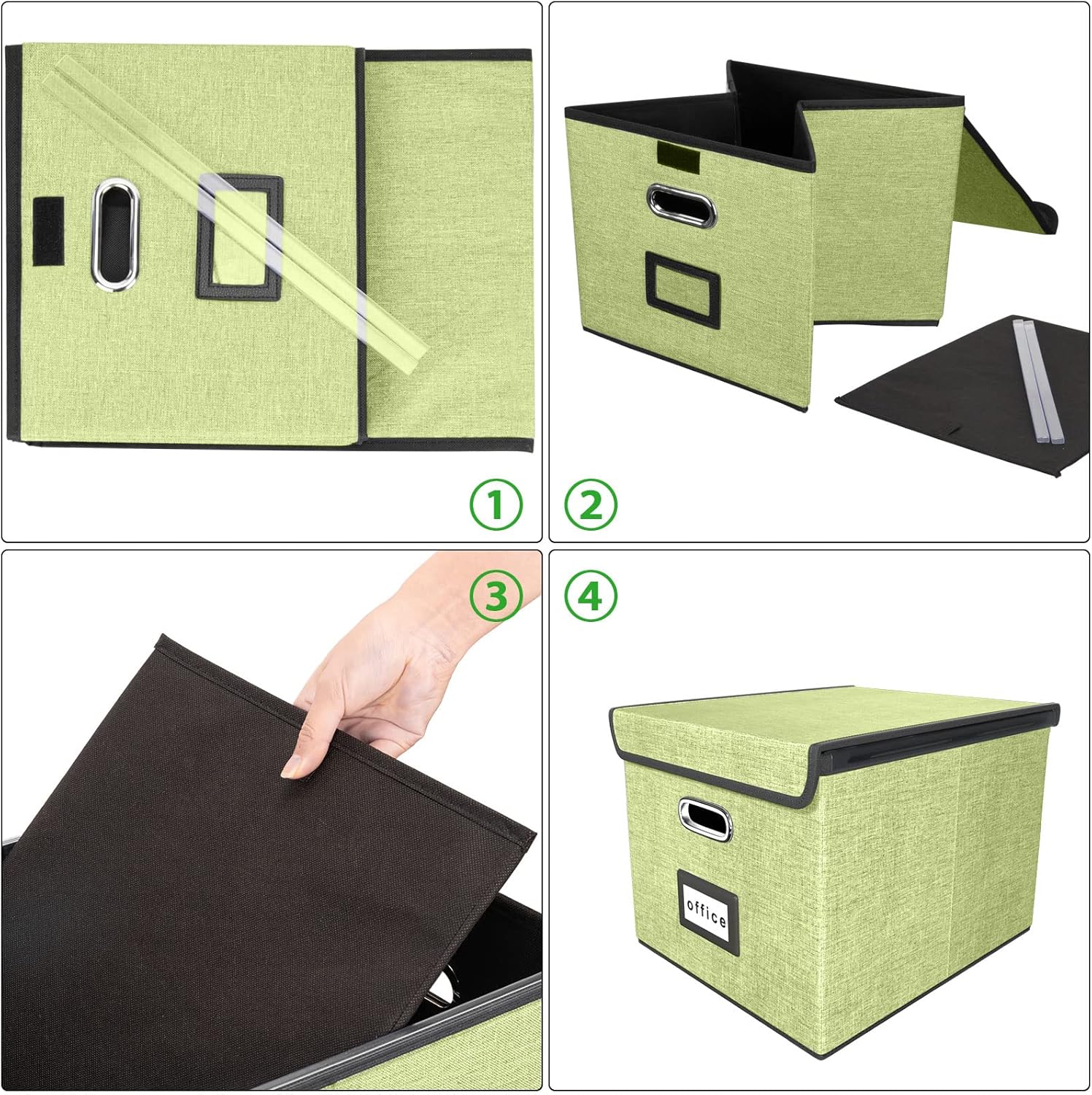 ①
②
③
④
office