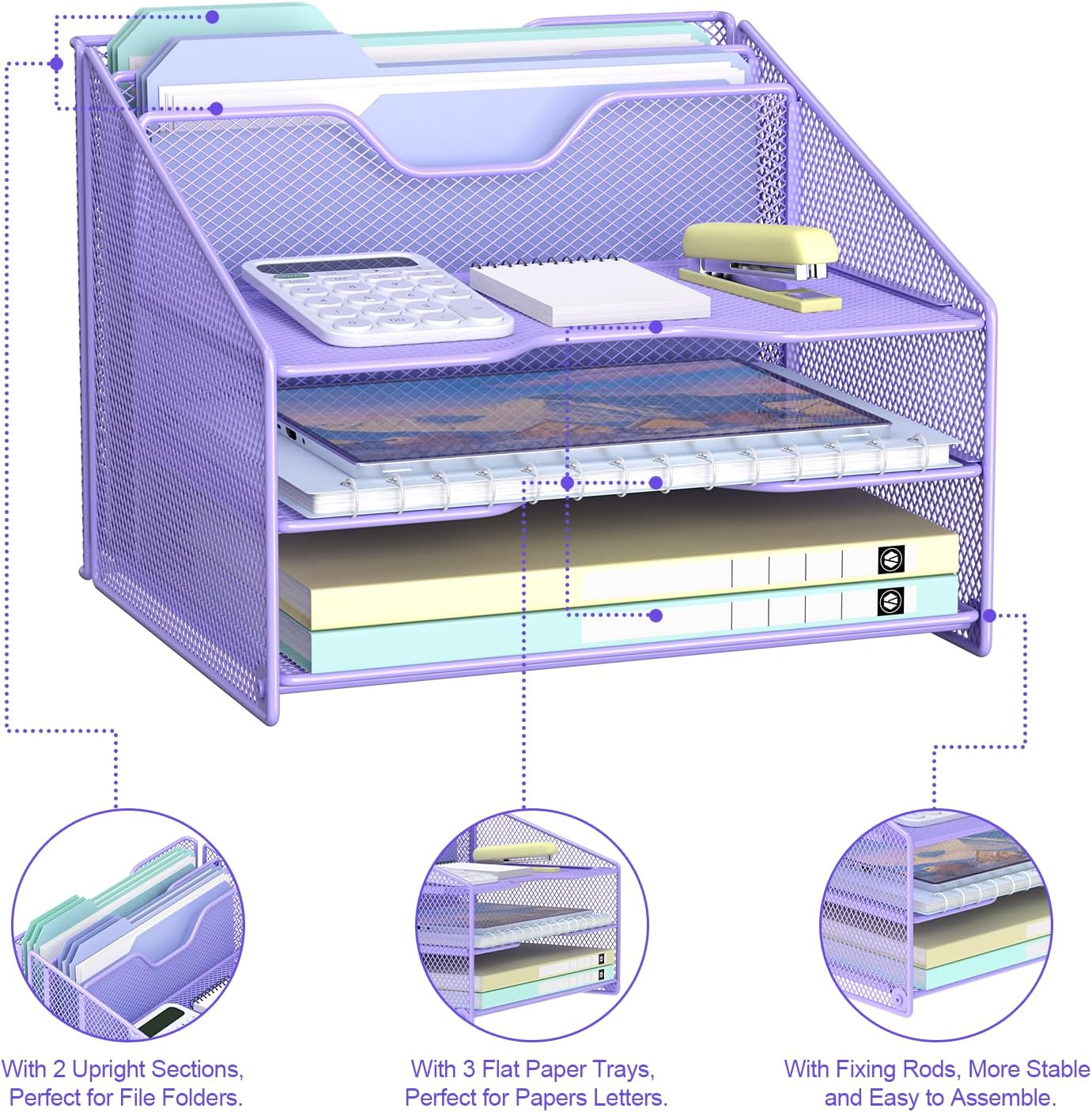 With 2 Upright Sections, Perfect for File Folders.

With 3 Flat Paper Trays, Perfect for Papers Letters.

With Fixing Rods, More Stable and Easy to Assemble.