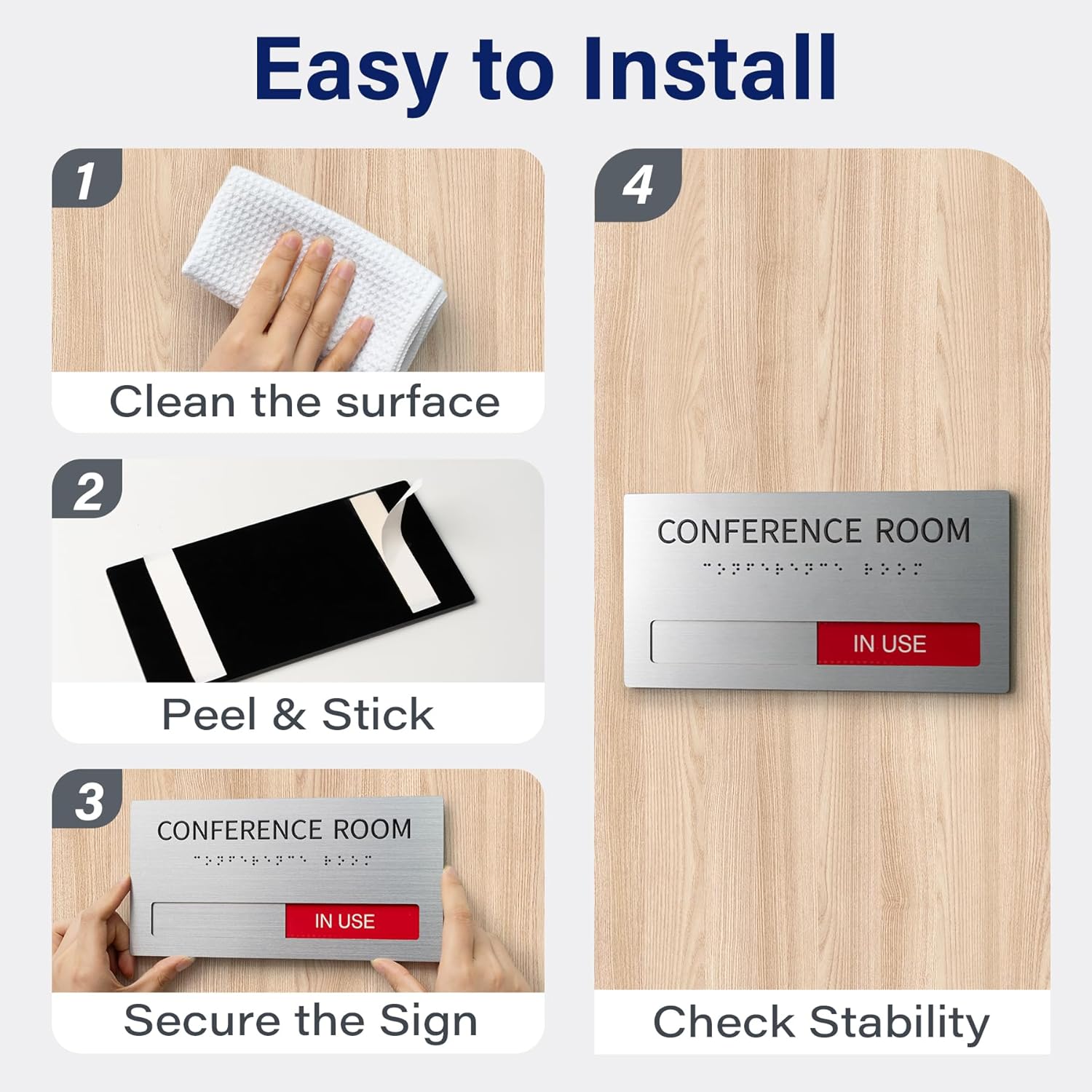 Easy to Install

1

Clean the surface

2

Peel & Stick

3

CONFERENCE ROOM

IN USE

Secure the Sign

4

CONFERENCE ROOM

IN USE

Check Stability